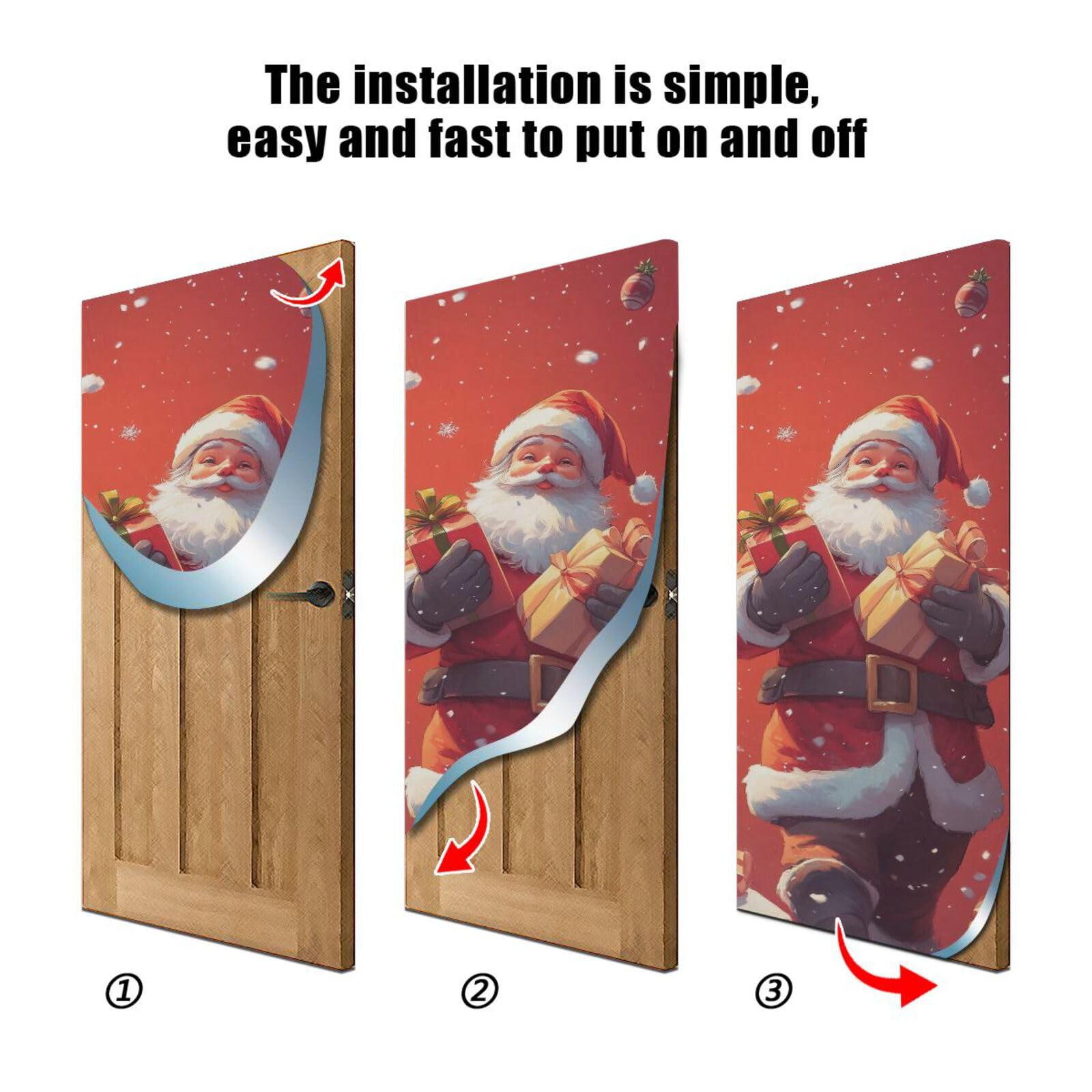 The installation is simple, easy and fast to put on and off

①

②

③