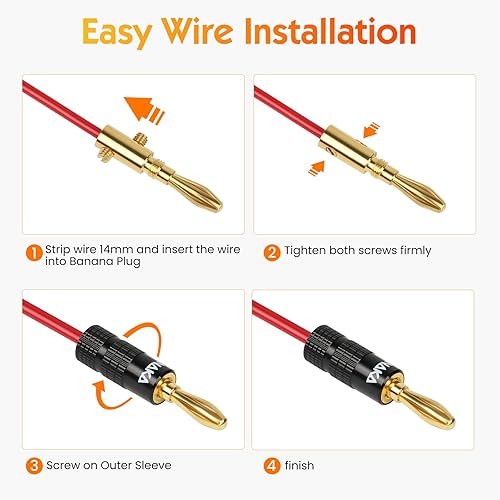 Easy Wire Installation

1 Strip wire 14mm and insert the wire into Banana Plug

2 Tighten both screws firmly

3 Screw on Outer Sleeve

4 finish