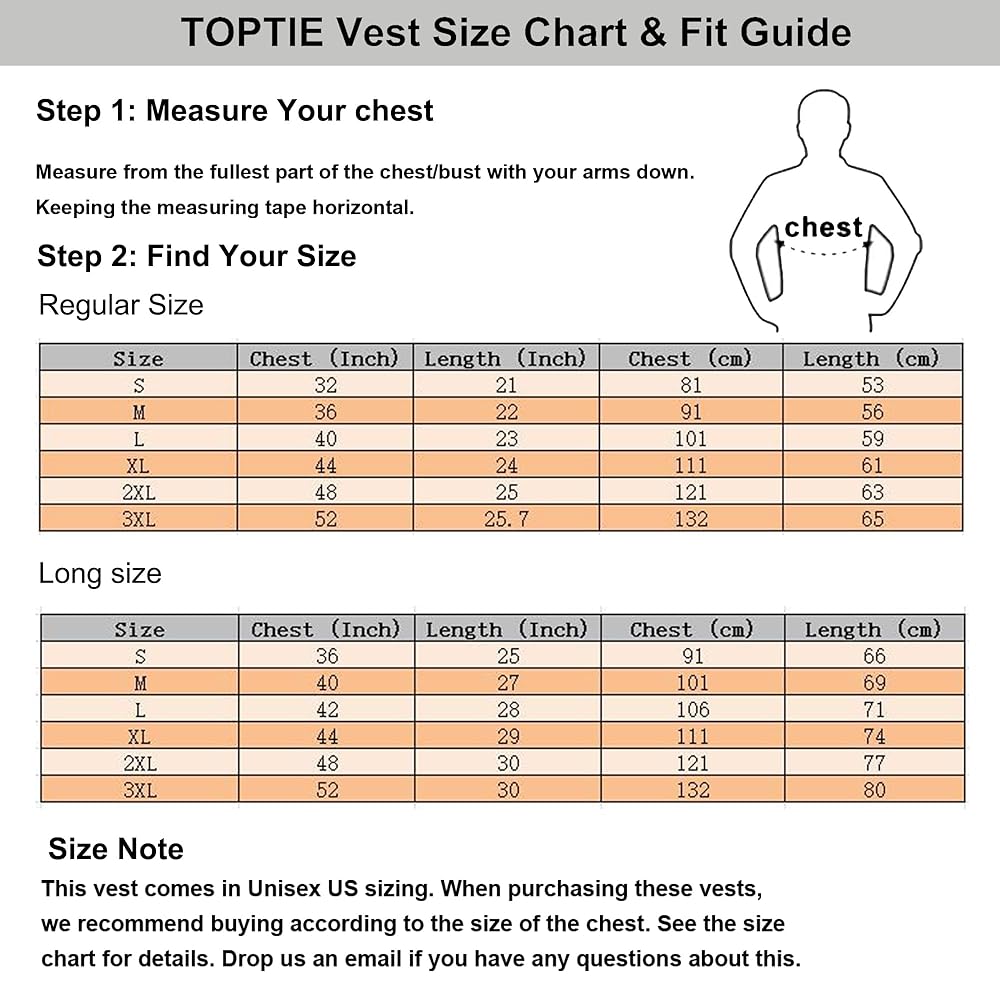 TOPTIE Vest Size Chart & Fit Guide

Step 1: Measure Your chest

Measure from the fullest part of the chest/bust with your arms down. Keeping the measuring tape horizontal.

chest

Step 2: Find Your Size

Regular Size

| Size | Chest (Inch) | Length (Inch) | Chest (cm) | Length (cm) |
|---|---|---|---|---|
| S | 32 | 21 | 81 | 53 |
| M | 36 | 22 | 91 | 56 |
| L | 40 | 23 | 101 | 59 |
| XL | 44 | 24 | 111 | 61 |
| 2XL | 48 | 25 | 121 | 63 |
| 3XL | 52 | 25.7 | 132 | 65 |

Long size

| Size | Chest (Inch) | Length (Inch) | Chest (cm) | Length (cm) |
|---|---|---|---|---|
| S | 36 | 25 | 91 | 66 |
| M | 40 | 27 | 101 | 69 |
| L | 42 | 28 | 106 | 71 |
| XL | 44 | 29 | 111 | 74 |
| 2XL | 48 | 30 | 121 | 77 |
| 3XL | 52 | 30 | 132 | 80 |

Size Note

This vest comes in Unisex US sizing. When purchasing these vests, we recommend buying according to the size of the chest. See the size chart for details. Drop us an email if you have any questions about this.