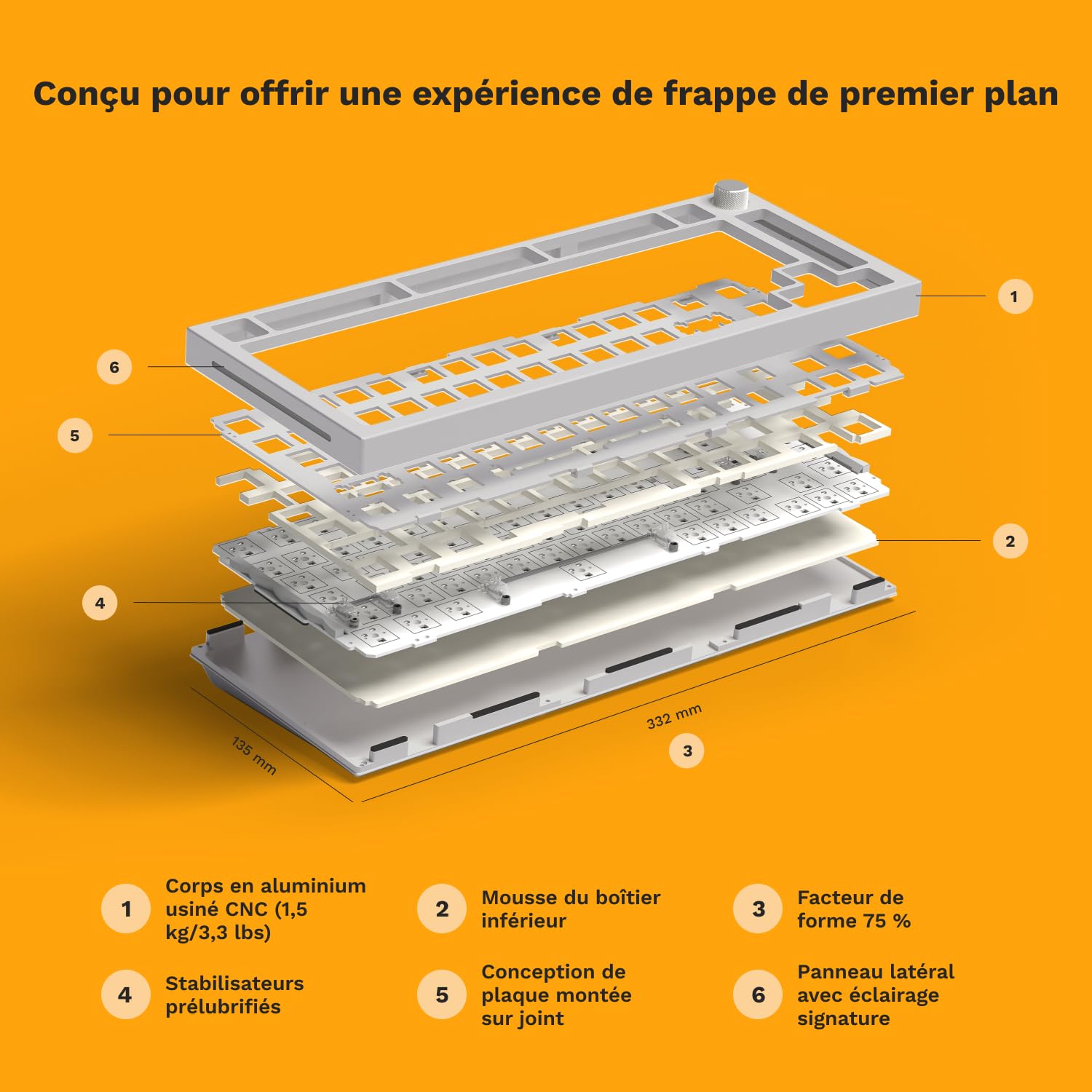 Conçu pour offrir une expérience de frappe de premier plan

1

6

5

2

4

332 mm

135 mm

3

1 Corps en aluminium usiné CNC (1,5 kg/3,3 lbs)

2 Mousse du boîtier inférieur

3 Facteur de forme 75 %

4 Stabilisateurs prélubrifiés

5 Conception de plaque montée sur joint

6 Panneau latéral avec éclairage signature