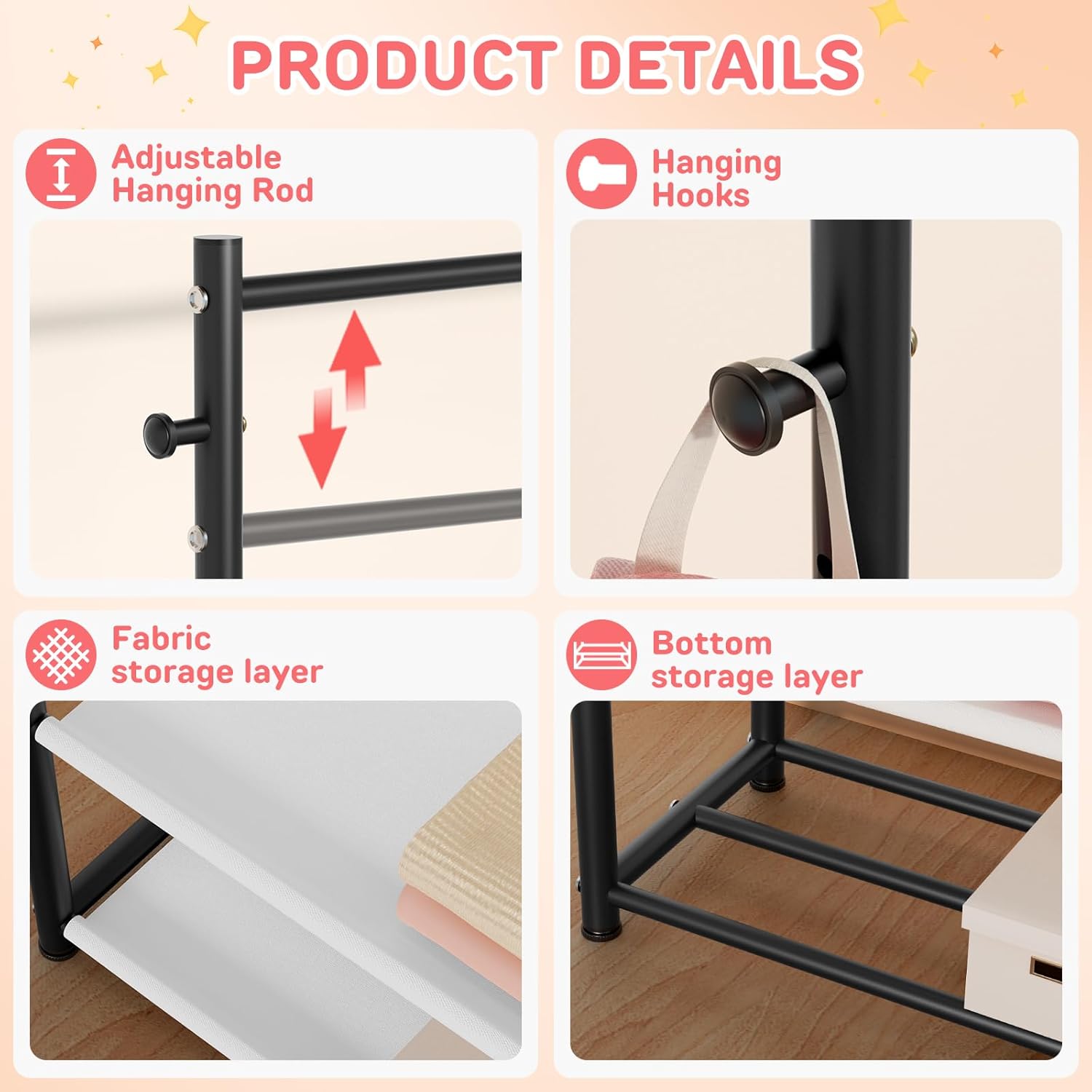 PRODUCT DETAILS

Adjustable Hanging Rod

Hanging Hooks

Fabric storage layer

Bottom storage layer