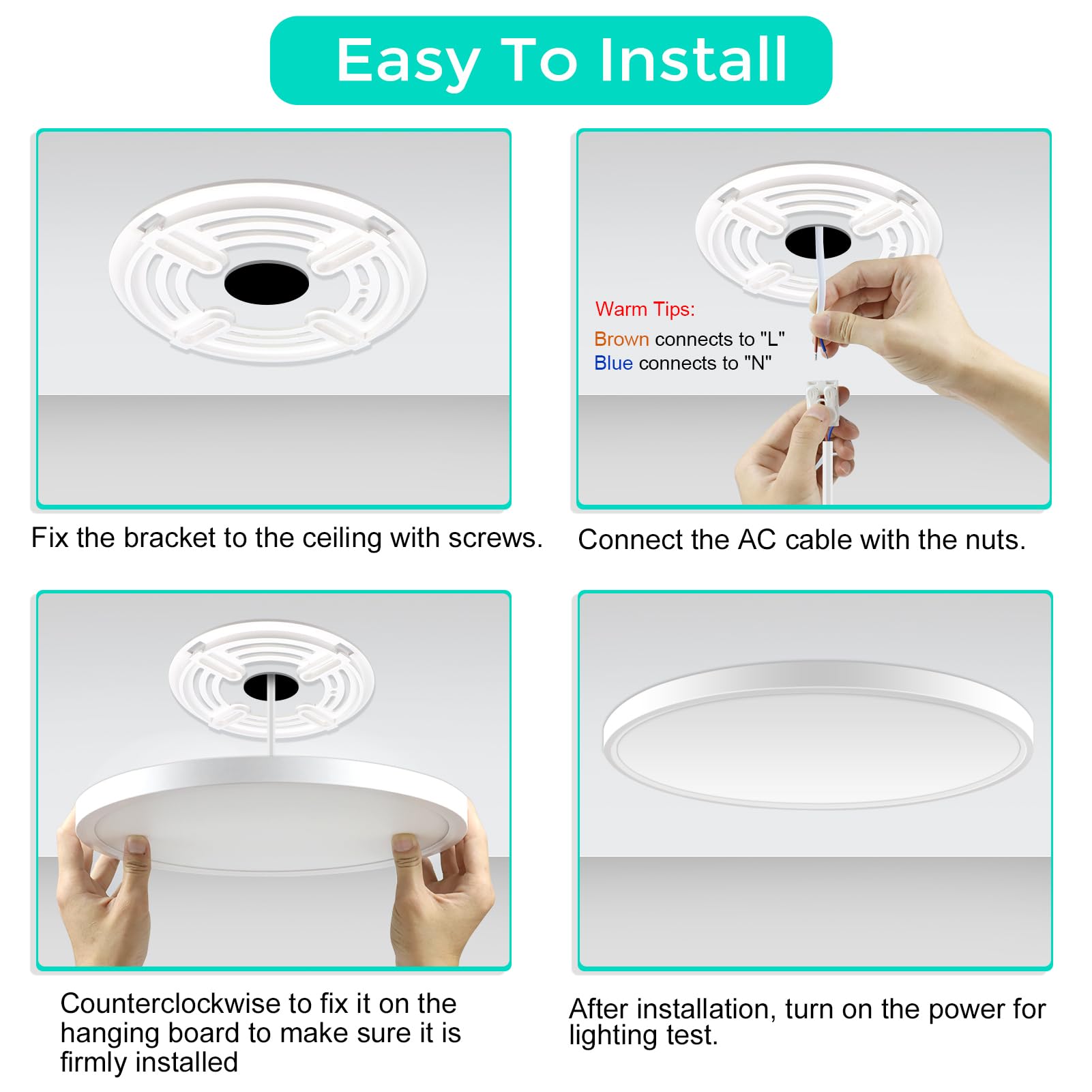 Easy To Install

Fix the bracket to the ceiling with screws.

Warm Tips:
Brown connects to "L"
Blue connects to "N"

Connect the AC cable with the nuts.

Counterclockwise to fix it on the hanging board to make sure it is firmly installed

After installation, turn on the power for lighting test.