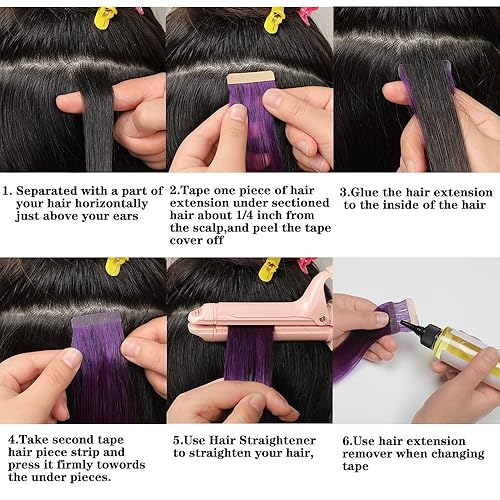 1. Separated with a part of your hair horizontally just above your ears

2.Tape one piece of hair extension under sectioned hair about 1/4 inch from the scalp,and peel the tape cover off

3.Glue the hair extension to the inside of the hair

4.Take second tape hair piece strip and press it firmly towords the under pieces.

5.Use Hair Straightener to straighten your hair,

6.Use hair extension remover when changing tape