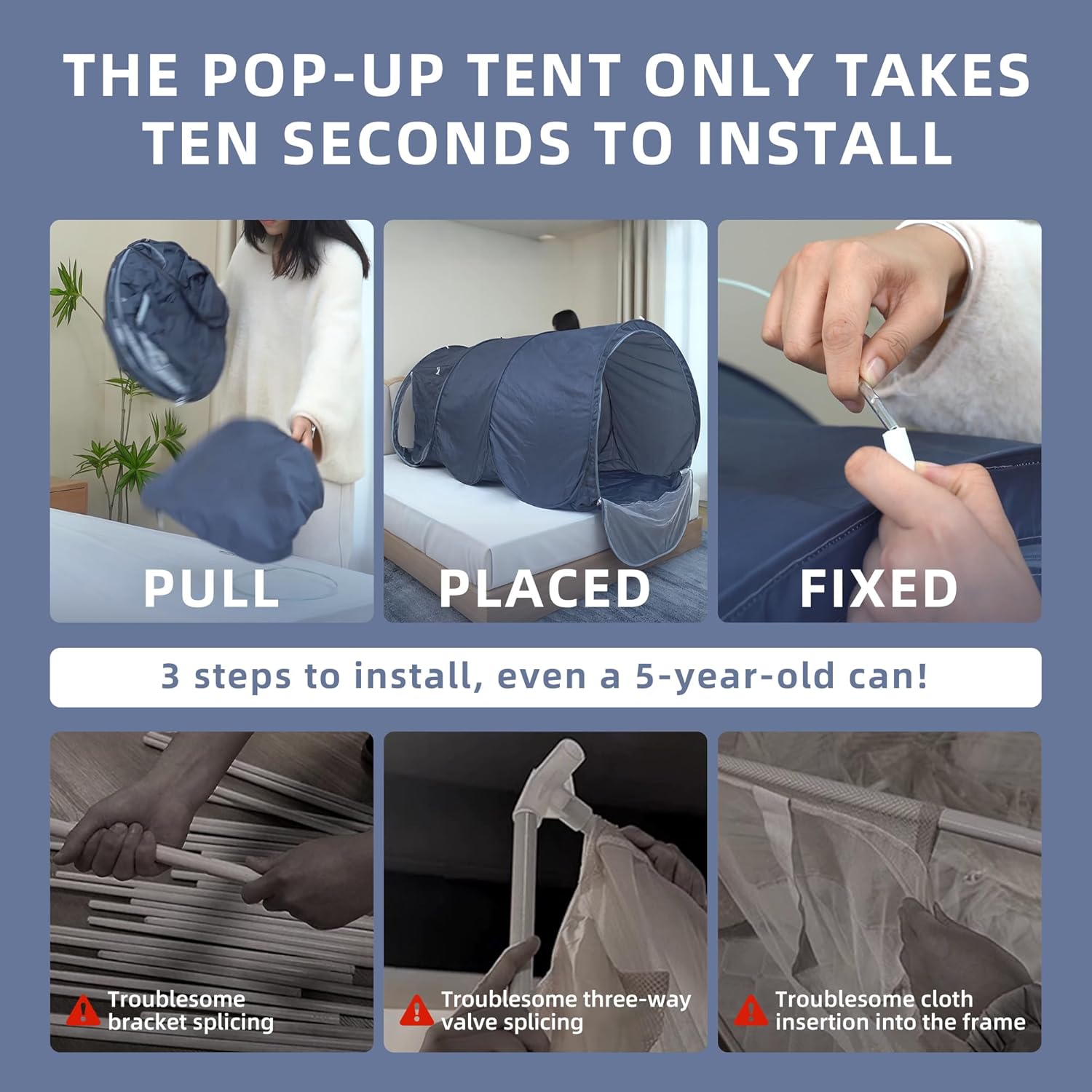 THE POP-UP TENT ONLY TAKES TEN SECONDS TO INSTALL

PULL

PLACED

FIXED

3 steps to install, even a 5-year-old can!

Troublesome bracket splicing

Troublesome three-way valve splicing

Troublesome cloth insertion into the frame