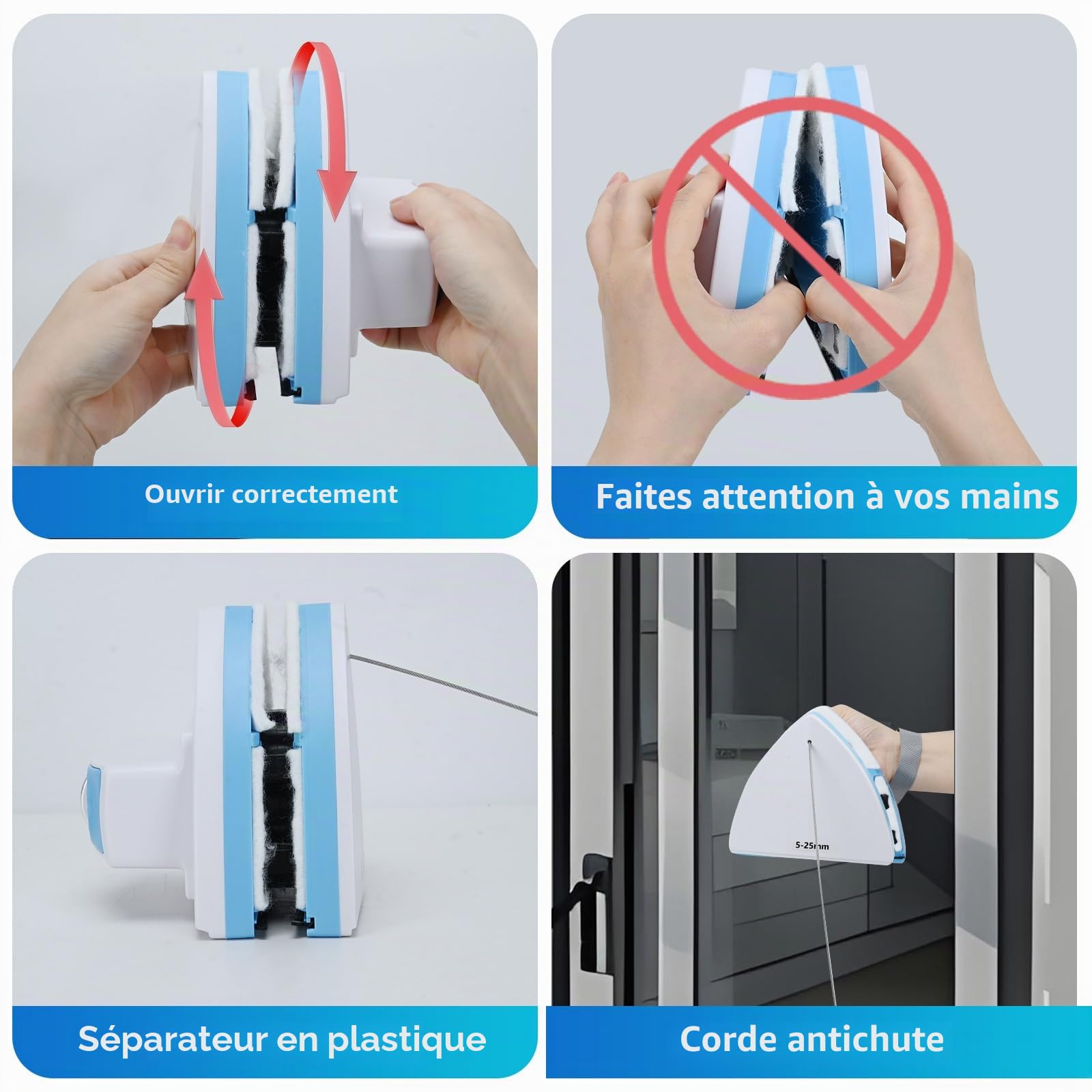 Ouvrir correctement

Faites attention à vos mains

Séparateur en plastique

5-25mm

Corde antichute