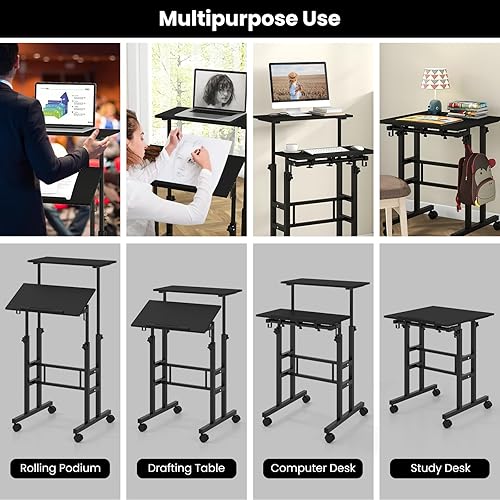 Multipurpose Use

Rolling Podium

Drafting Table

Computer Desk

Study Desk