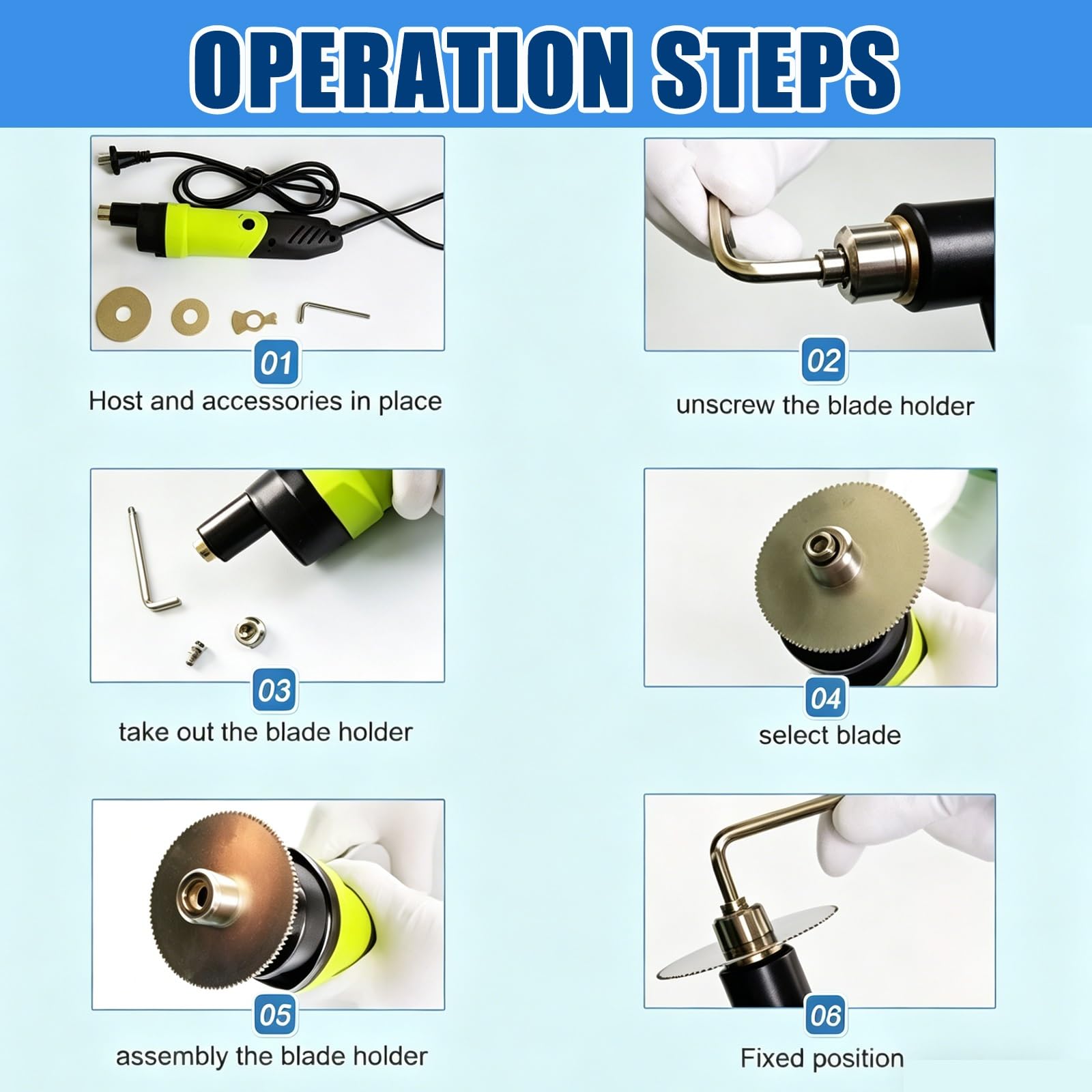 OPERATION STEPS

01
Host and accessories in place

02
unscrew the blade holder

03
take out the blade holder

04
select blade

05
assembly the blade holder

06
Fixed position