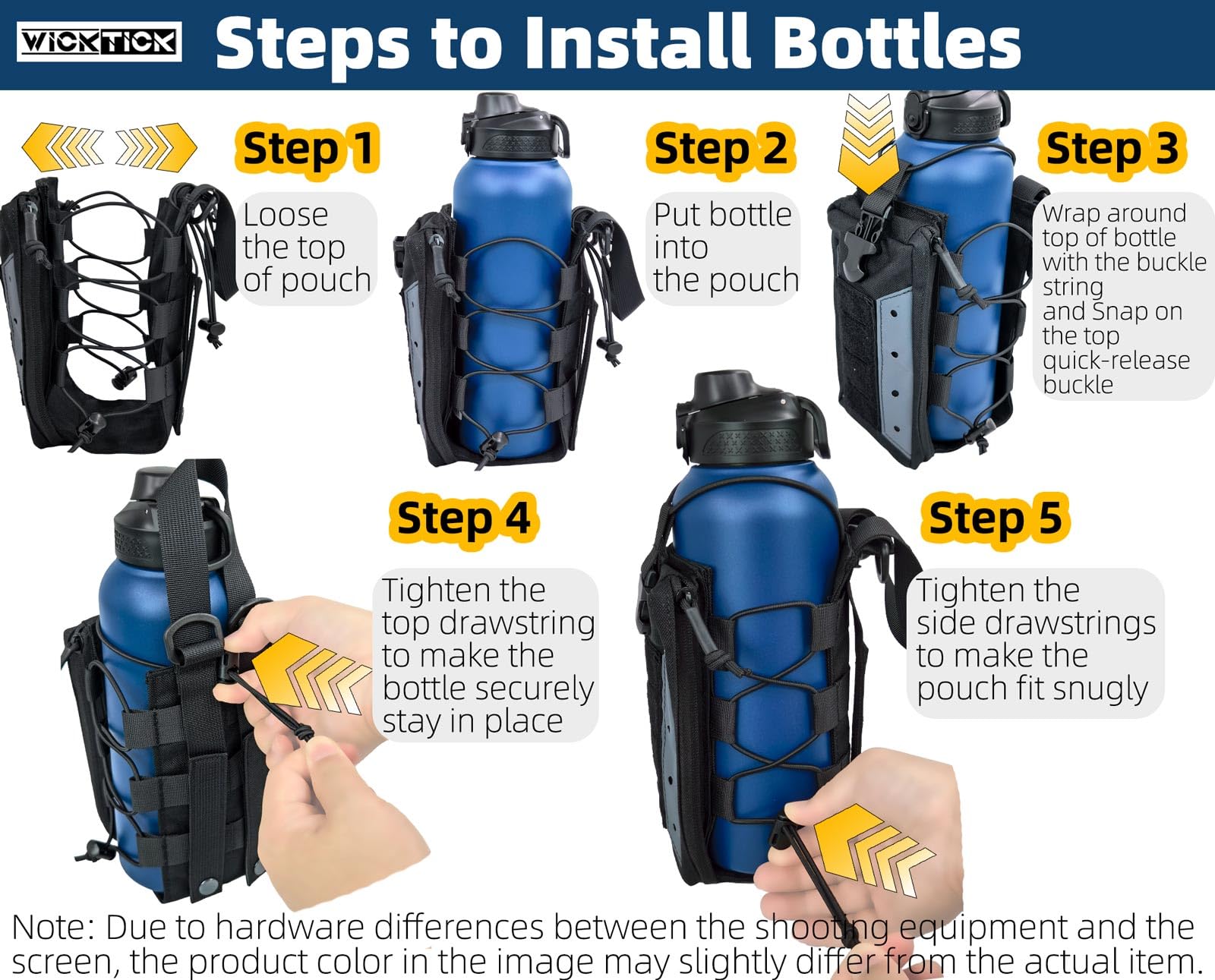 WICKTICK

Steps to Install Bottles

Step 1

Loose the top of pouch

Step 2

Put bottle into the pouch

Step 3

Wrap around top of bottle with the buckle string and Snap on the top quick-release buckle

Step 4

Tighten the top drawstring to make the bottle securely stay in place

Step 5

Tighten the side drawstrings to make the pouch fit snugly

Note: Due to hardware differences between the shooting equipment and the screen, the product color in the image may slightly differ from the actual item.