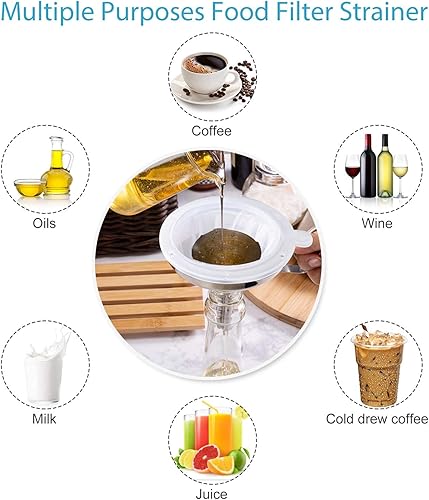 Multiple Purposes Food Filter Strainer

Coffee

Oils

Wine

Milk

Cold drew coffee

Juice