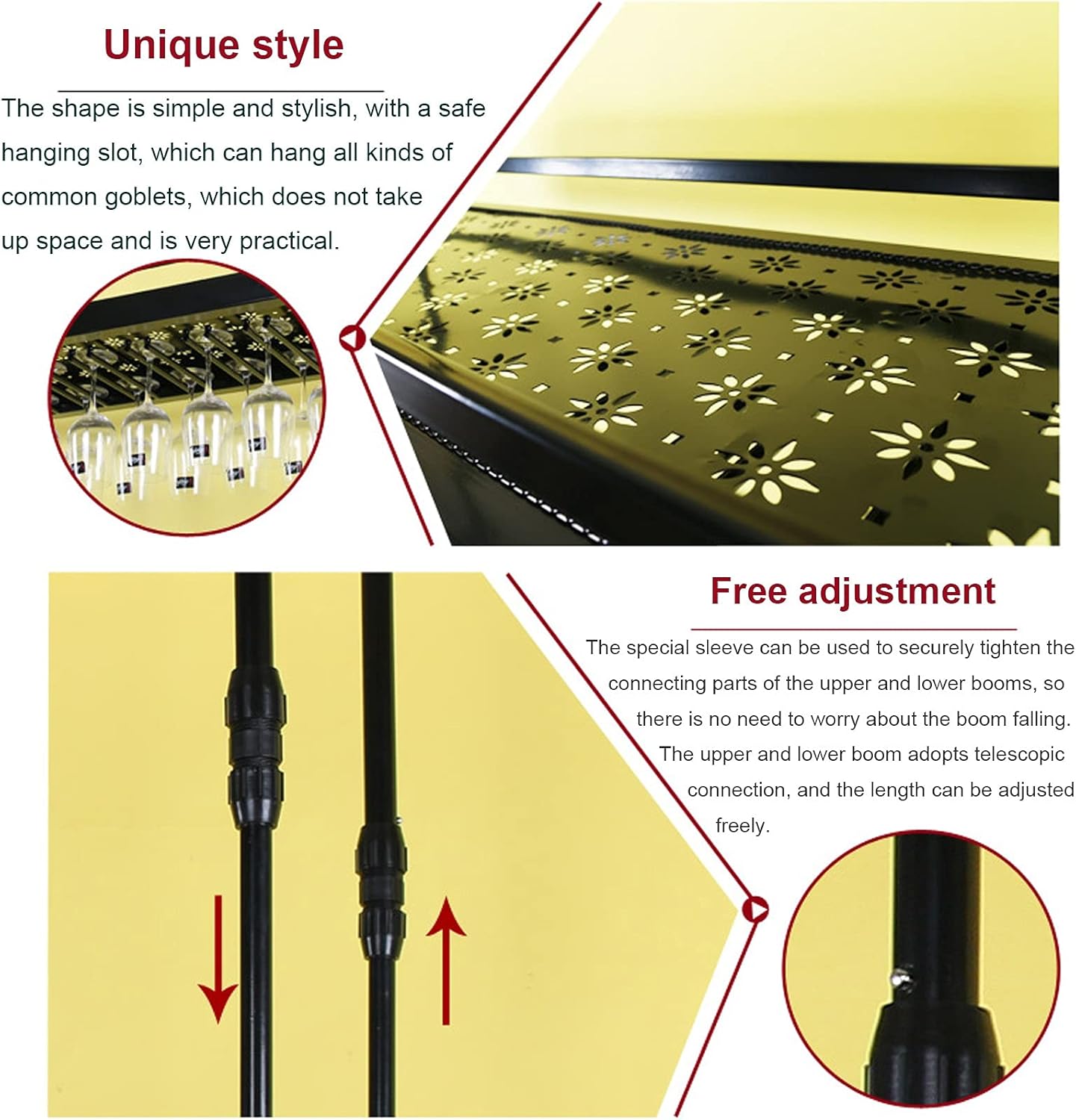 Unique style

The shape is simple and stylish, with a safe hanging slot, which can hang all kinds of common goblets, which does not take up space and is very practical.

Free adjustment

The special sleeve can be used to securely tighten the connecting parts of the upper and lower booms, so there is no need to worry about the boom falling. The upper and lower boom adopts telescopic connection, and the length can be adjusted freely.