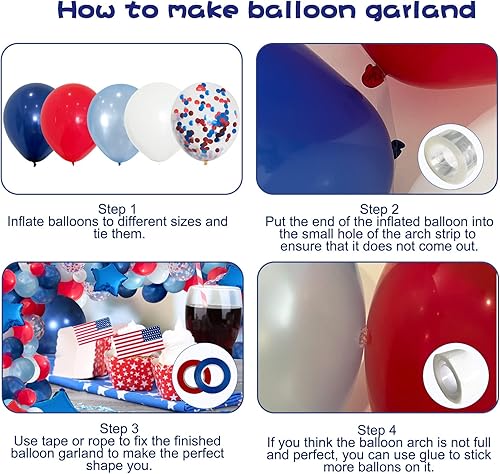 How to make balloon garland

Step 1
Inflate balloons to different sizes and tie them.

Step 2
Put the end of the inflated balloon into the small hole of the arch strip to ensure that it does not come out.

Step 3
Use tape or rope to fix the finished balloon garland to make the perfect shape you.

Step 4
If you think the balloon arch is not full and perfect, you can use glue to stick more ballons on it.