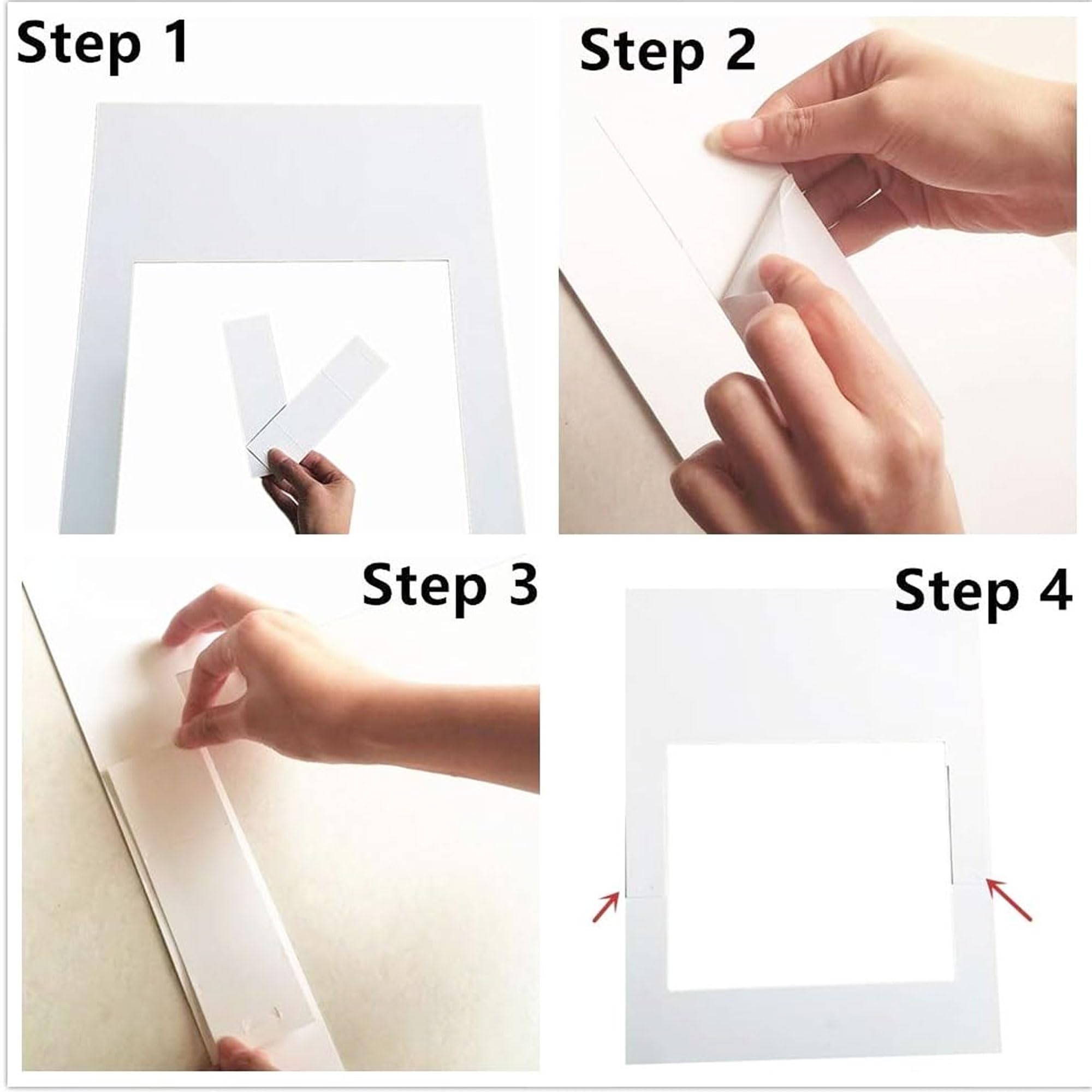 Step 1

Step 2

Step 3

Step 4