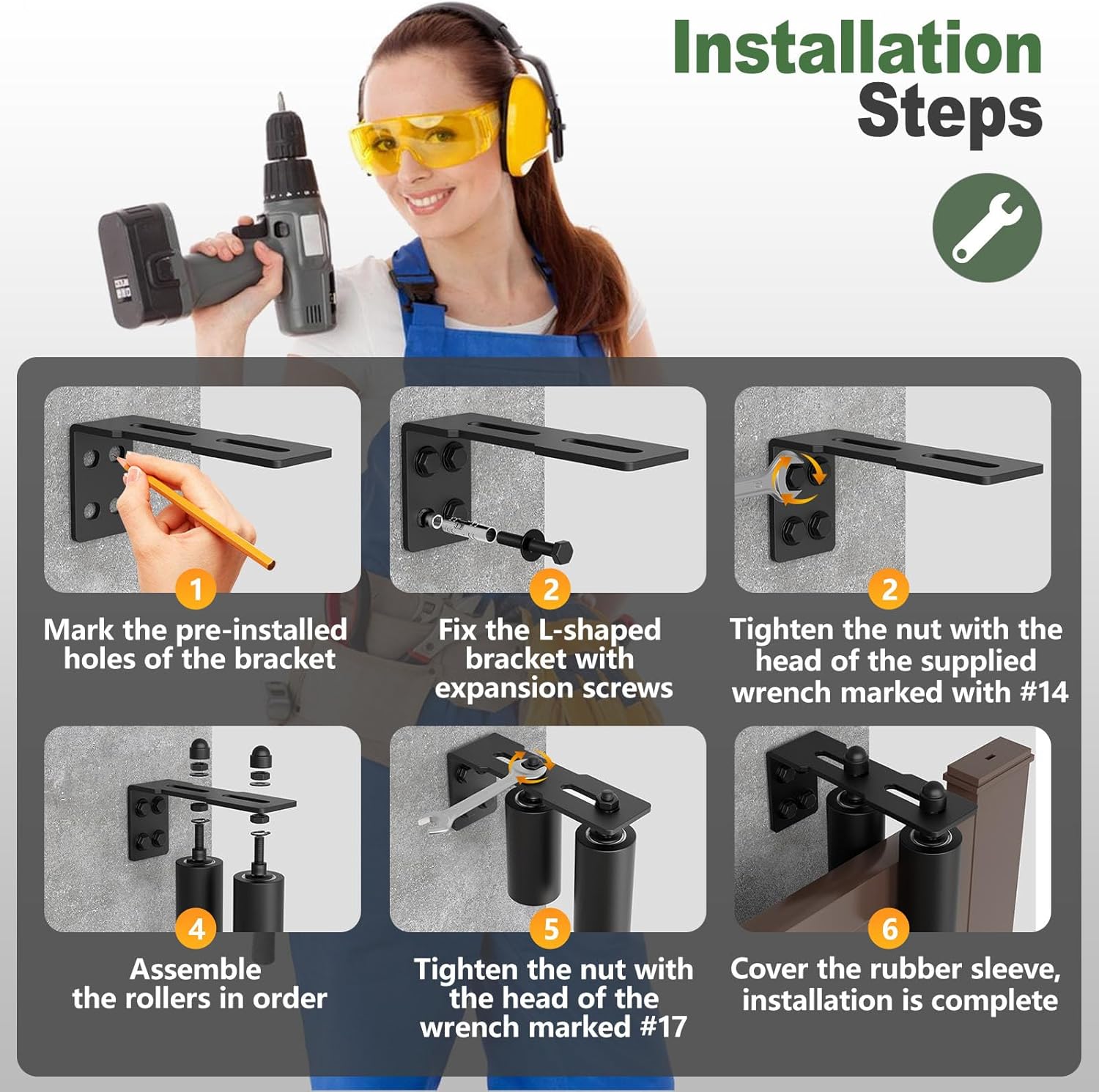 Installation Steps

1
Mark the pre-installed holes of the bracket

2
Fix the L-shaped bracket with expansion screws

2
Tighten the nut with the head of the supplied wrench marked with #14

4
Assemble the rollers in order

5
Tighten the nut with the head of the wrench marked #17

6
Cover the rubber sleeve, installation is complete