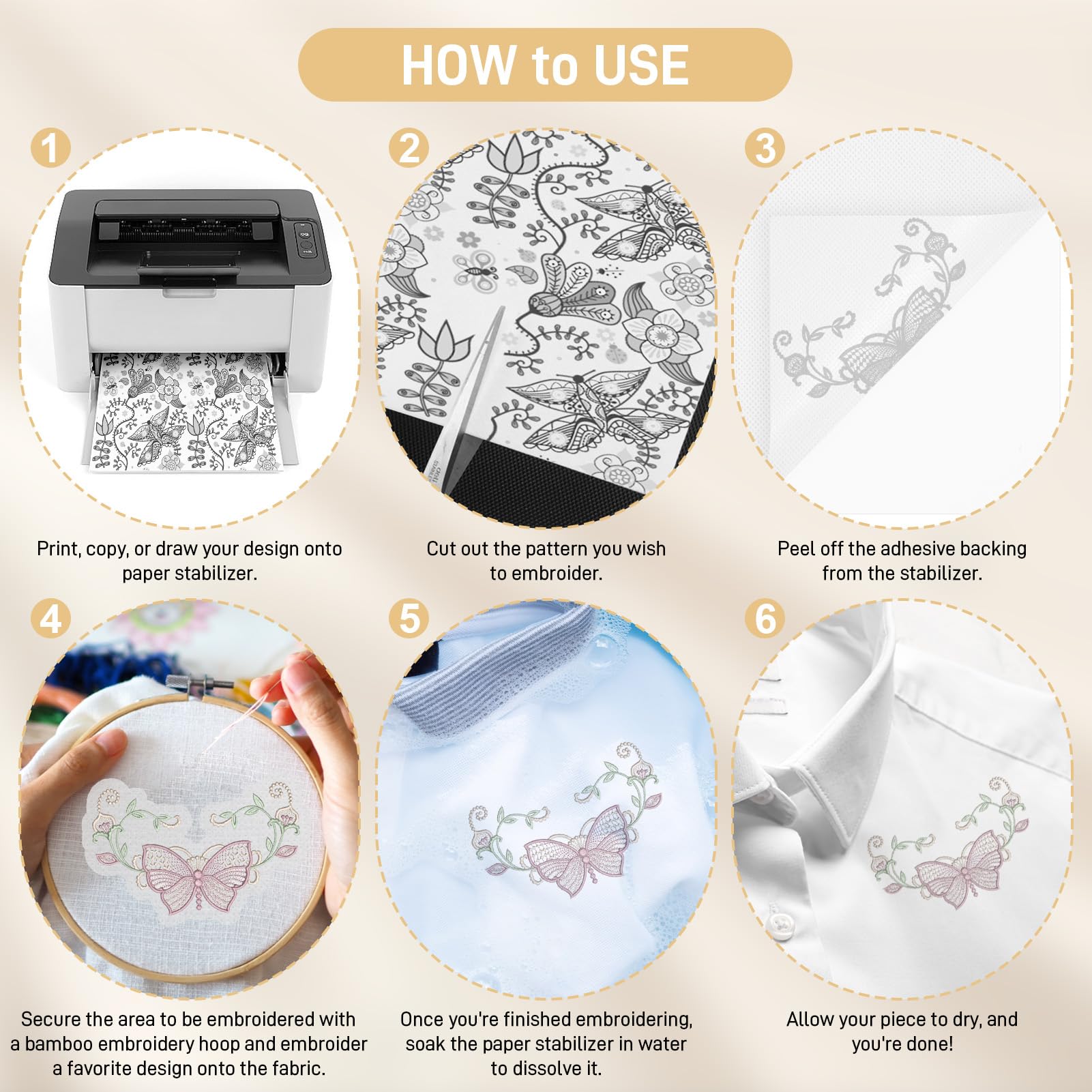 HOW to USE

1

Print, copy, or draw your design onto paper stabilizer.

2

Cut out the pattern you wish to embroider.

3

Peel off the adhesive backing from the stabilizer.

4

Secure the area to be embroidered with a bamboo embroidery hoop and embroider a favorite design onto the fabric.

5

Once you're finished embroidering, soak the paper stabilizer in water to dissolve it.

6

Allow your piece to dry, and you're done!