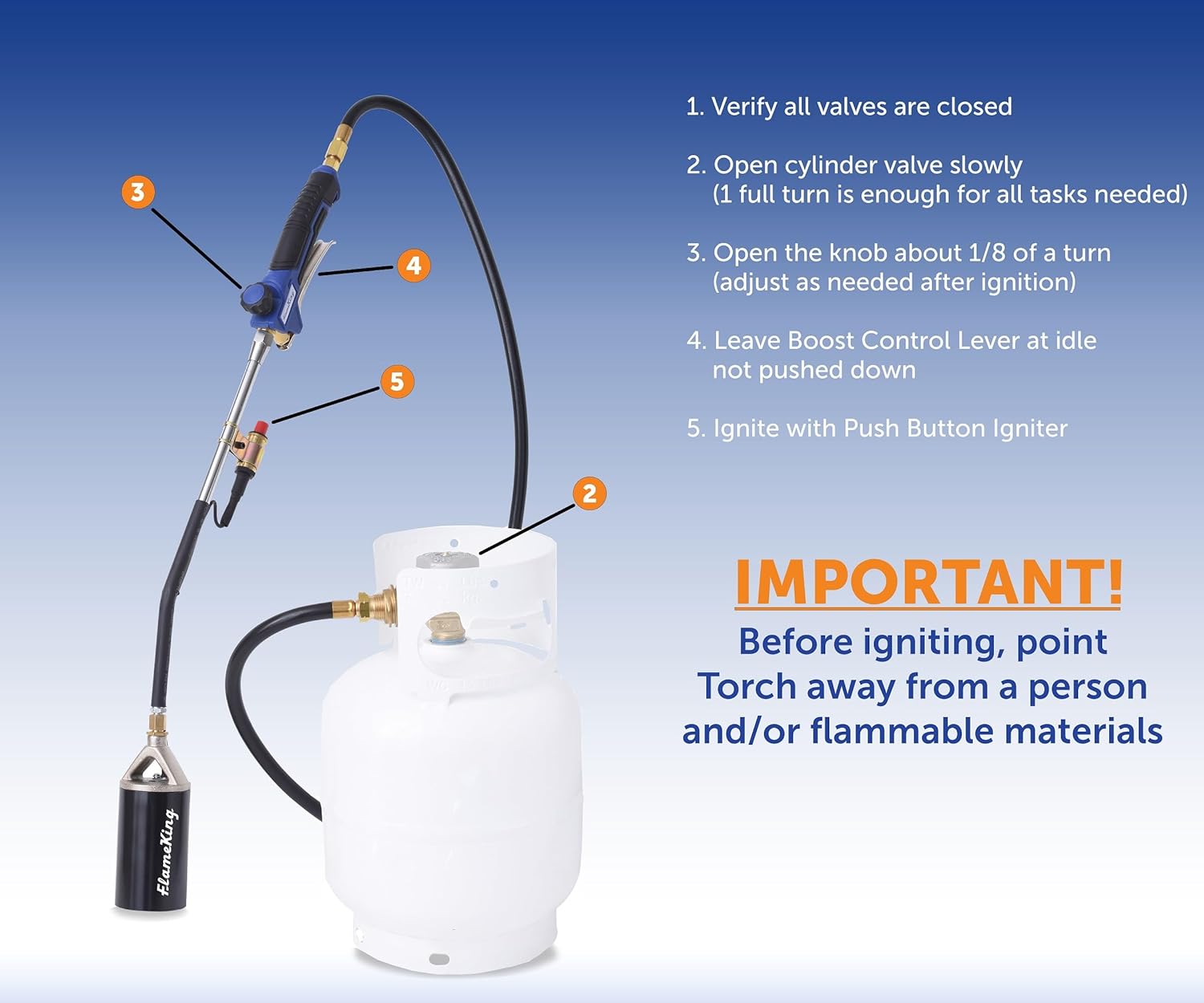 3

4

5

2

FlameKing

1. Verify all valves are closed

2. Open cylinder valve slowly (1 full turn is enough for all tasks needed)

3. Open the knob about 1/8 of a turn (adjust as needed after ignition)

4. Leave Boost Control Lever at idle not pushed down

5. Ignite with Push Button Igniter

IMPORTANT!
Before igniting, point Torch away from a person and/or flammable materials