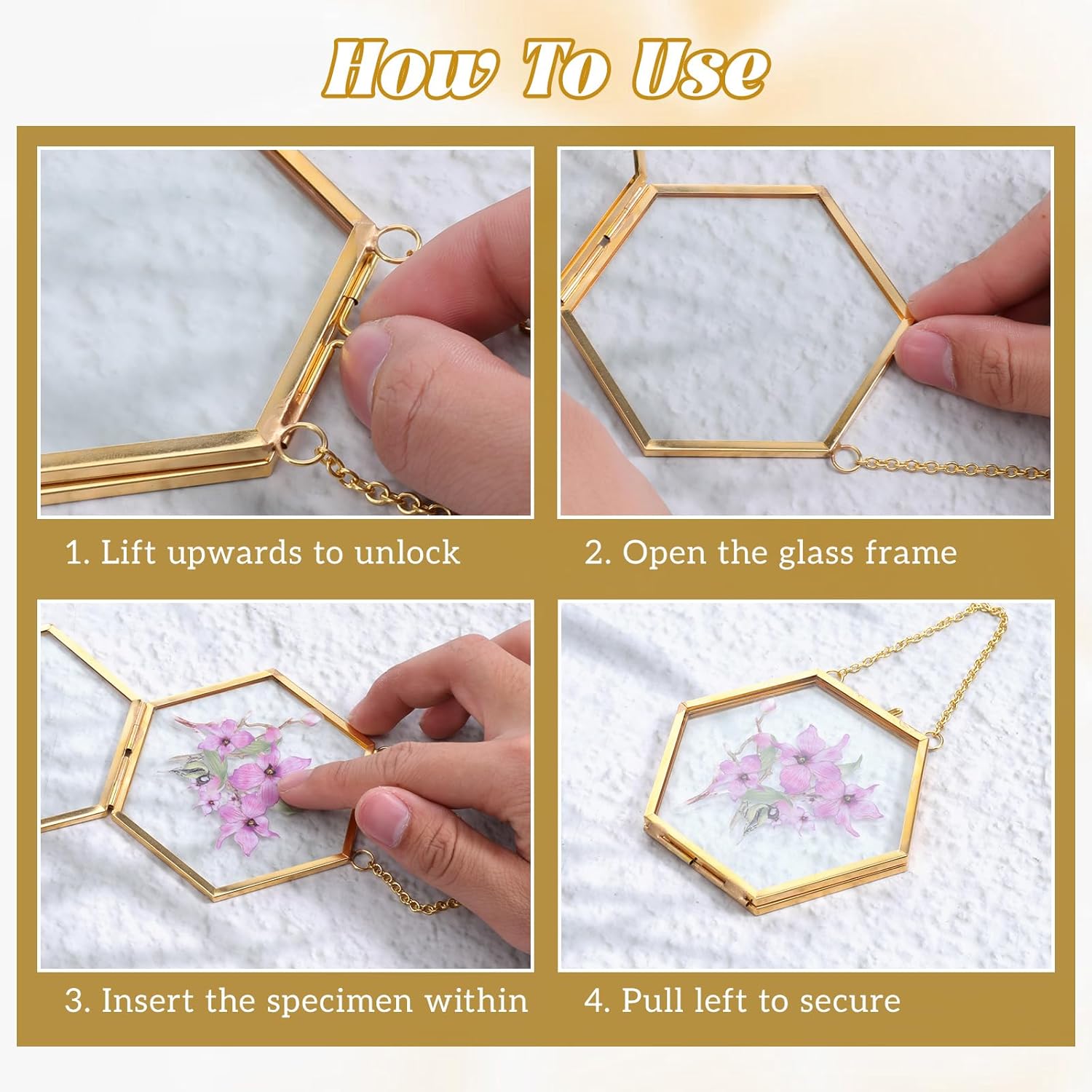 How To Use

1. Lift upwards to unlock

2. Open the glass frame

3. Insert the specimen within

4. Pull left to secure