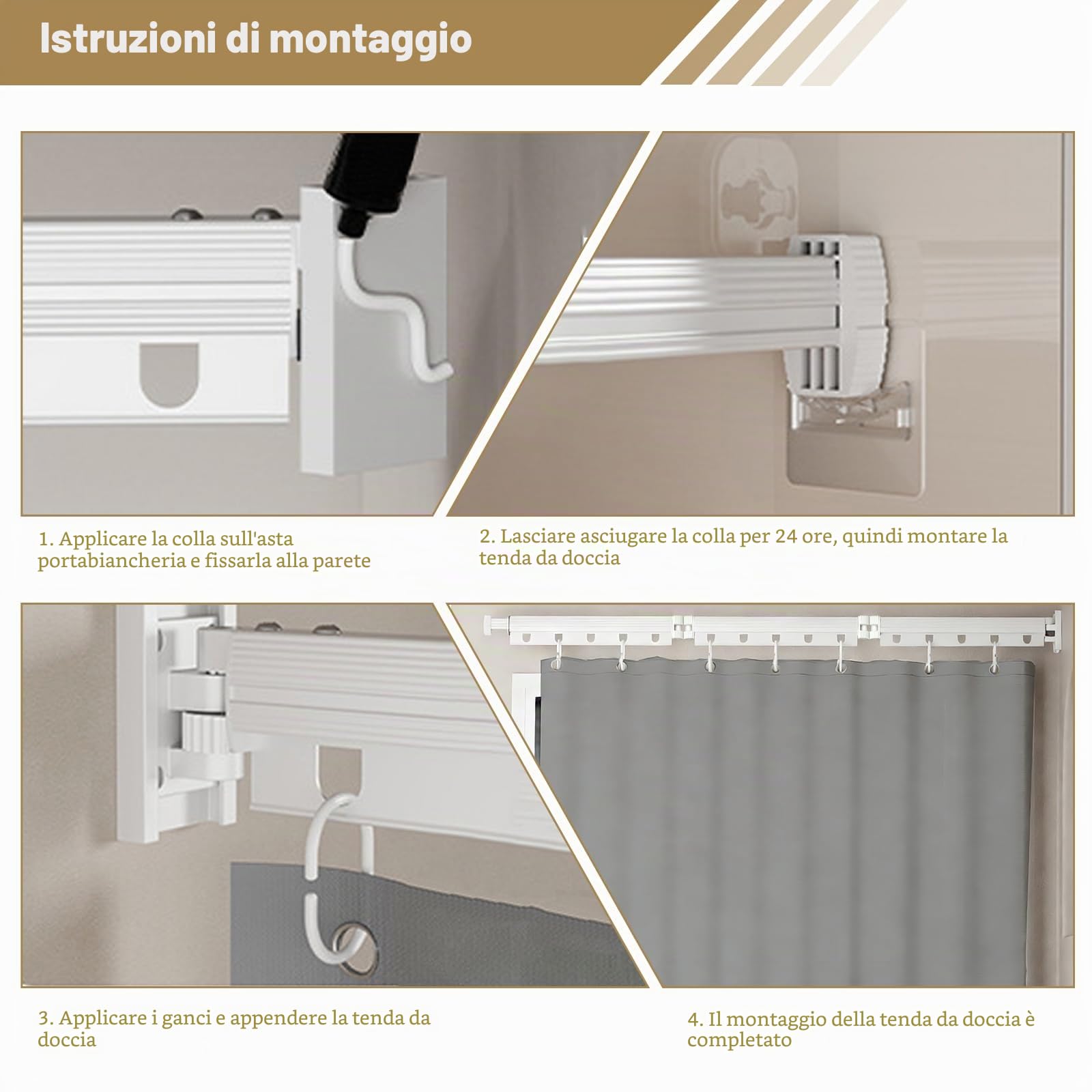 Istruzioni di montaggio

1. Applicare la colla sull'asta portabiancheria e fissarla alla parete

2. Lasciare asciugare la colla per 24 ore, quindi montare la tenda da doccia

3. Applicare i ganci e appendere la tenda da doccia

4. Il montaggio della tenda da doccia è completato