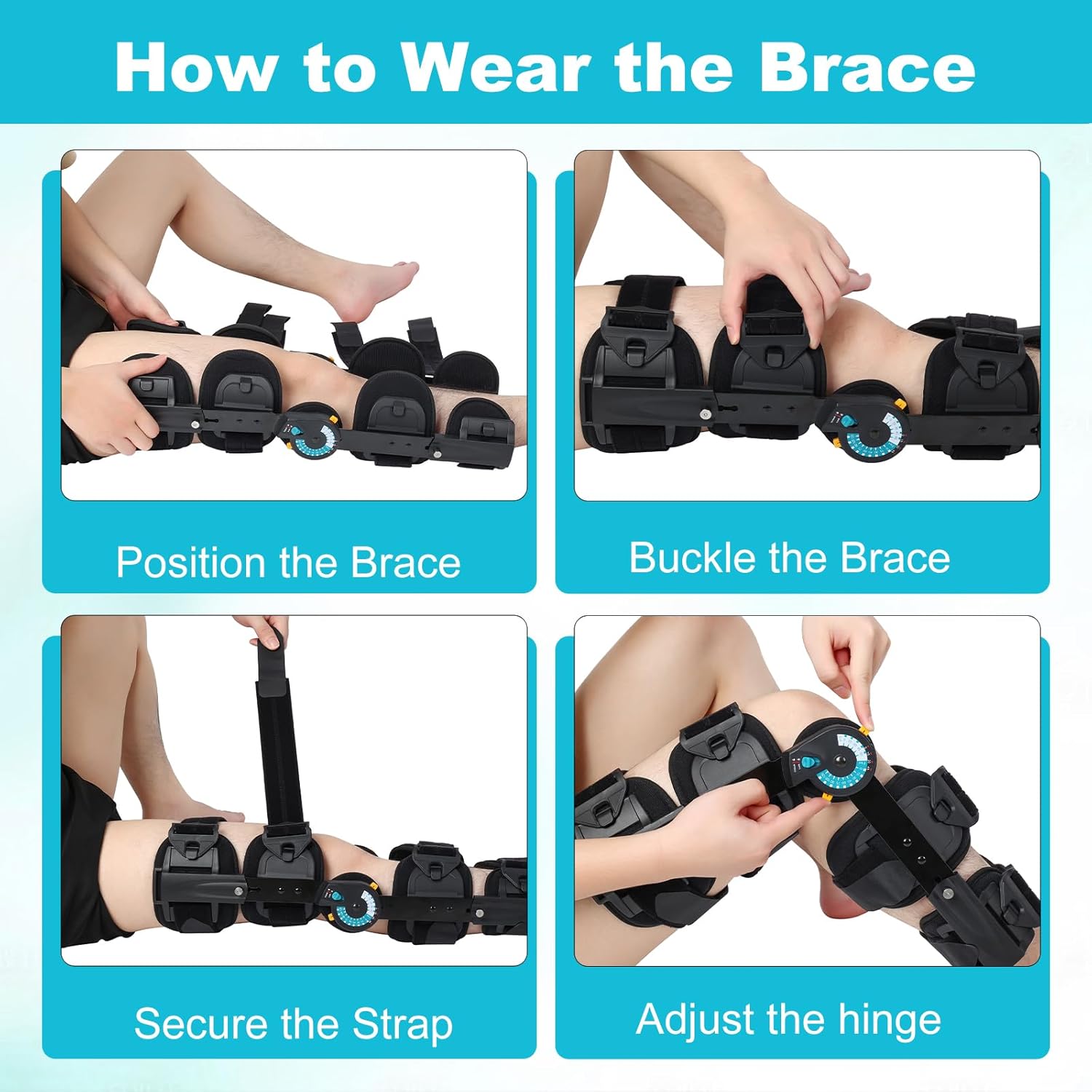 How to Wear the Brace

Position the Brace

Buckle the Brace

Secure the Strap

Adjust the hinge