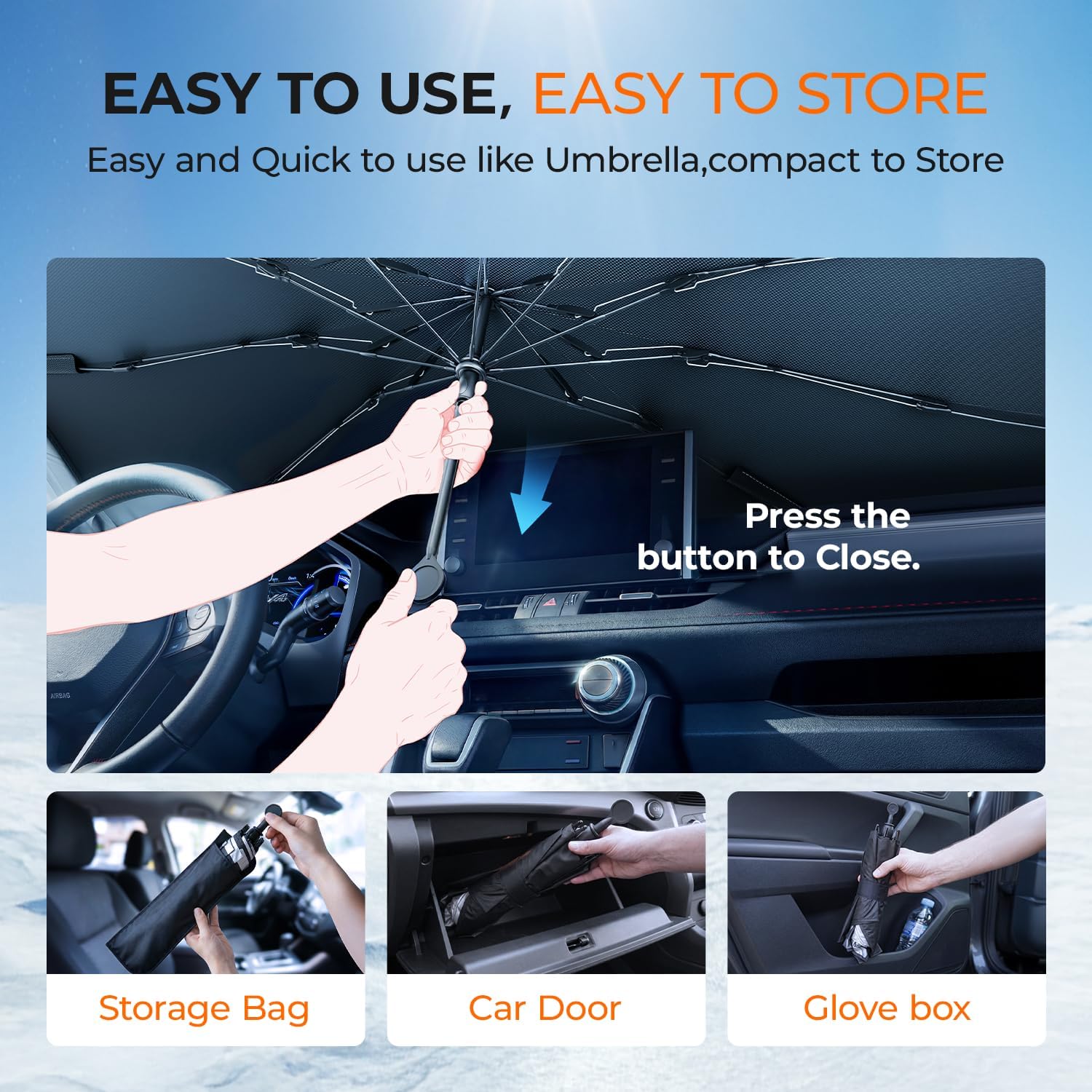 EASY TO USE, EASY TO STORE

Easy and Quick to use like Umbrella,compact to Store

Press the button to Close.

AIRBAG

Storage Bag

Car Door

Glove box