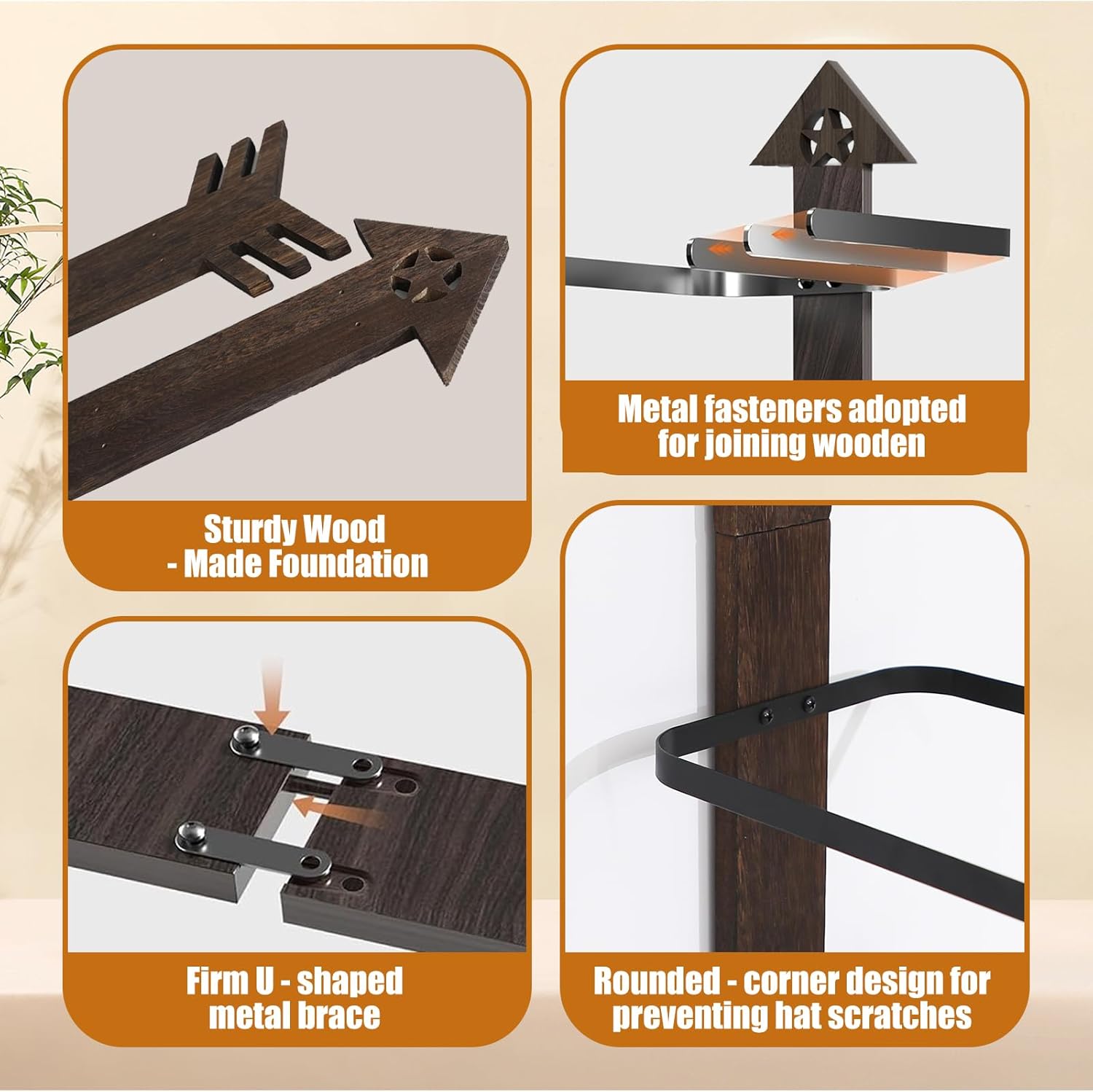 Sturdy Wood - Made Foundation

Metal fasteners adopted for joining wooden

Firm U - shaped metal brace

Rounded - corner design for preventing hat scratches