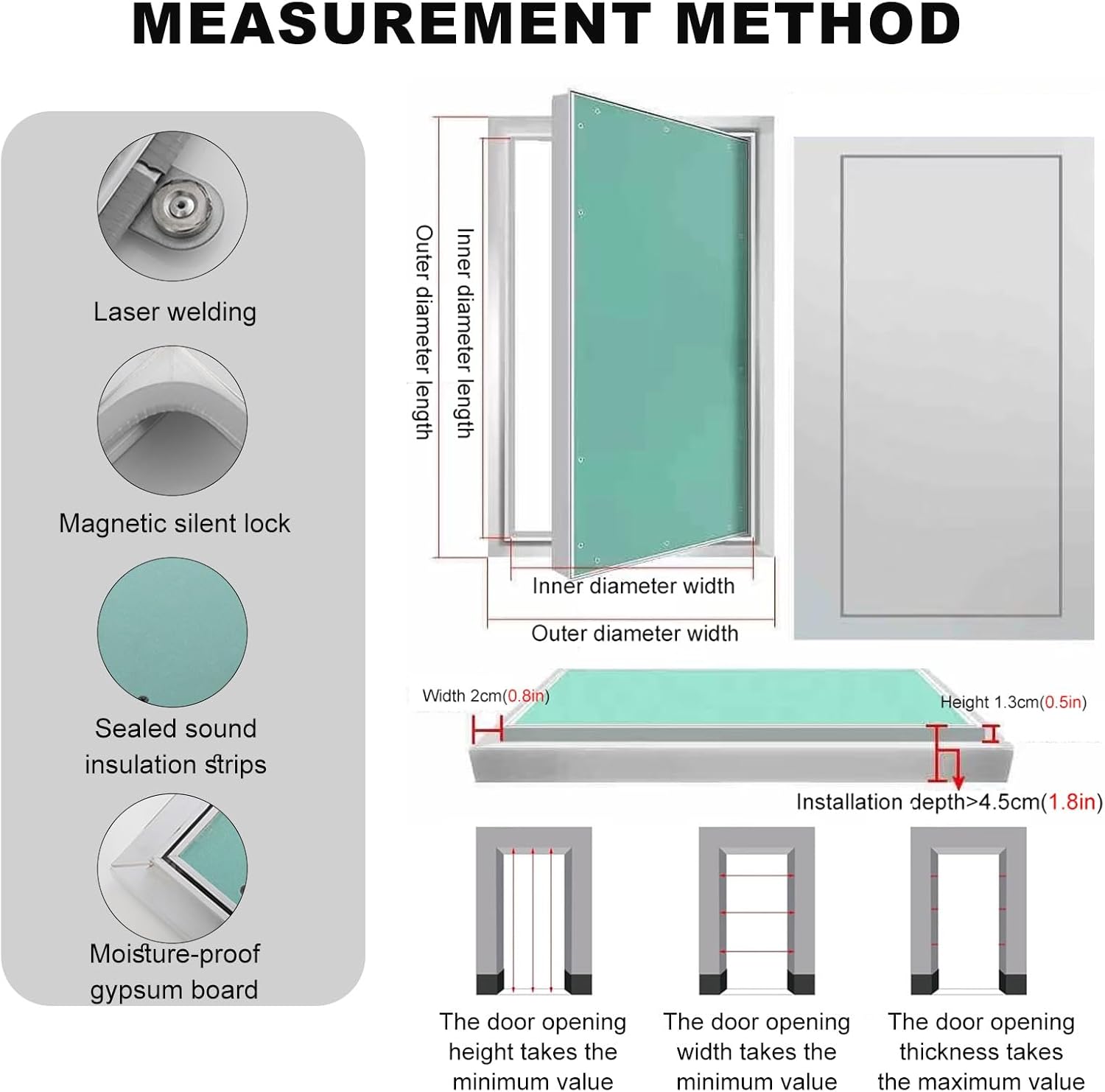 MEASUREMENT METHOD

Laser welding

Magnetic silent lock

Sealed sound insulation strips

Moisture-proof gypsum board

Outer diameter length

Inner diameter length

Inner diameter width

Outer diameter width

Width 2cm(0.8in)

Height 1.3cm(0.5in)

Installation depth>4.5cm(1.8in)

The door opening height takes the minimum value

The door opening width takes the minimum value

The door opening thickness takes the maximum value