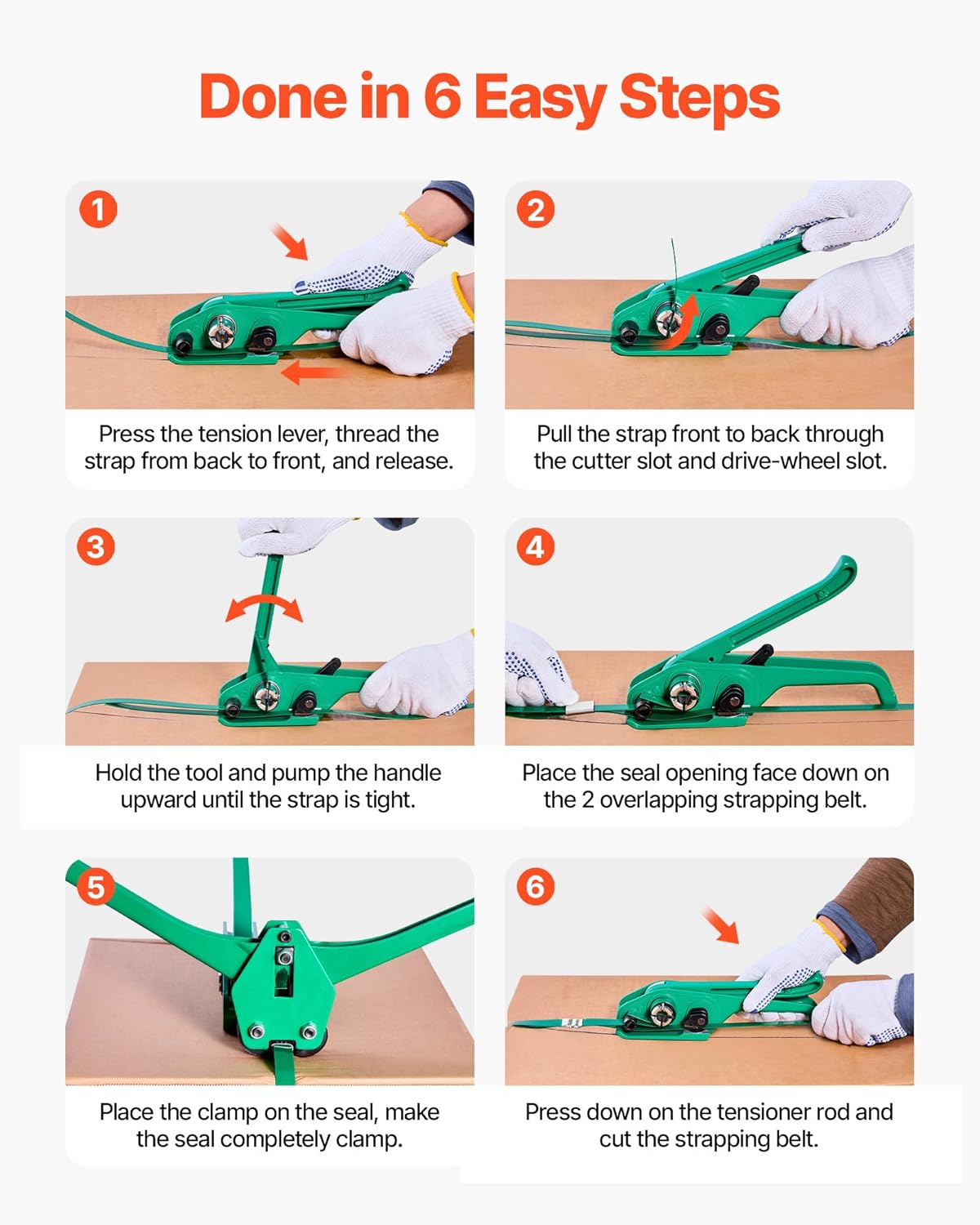 Done in 6 Easy Steps

1

Press the tension lever, thread the strap from back to front, and release.

2

Pull the strap front to back through the cutter slot and drive-wheel slot.

3

Hold the tool and pump the handle upward until the strap is tight.

4

Place the seal opening face down on the 2 overlapping strapping belt.

5

Place the clamp on the seal, make the seal completely clamp.

6

Press down on the tensioner rod and cut the strapping belt.