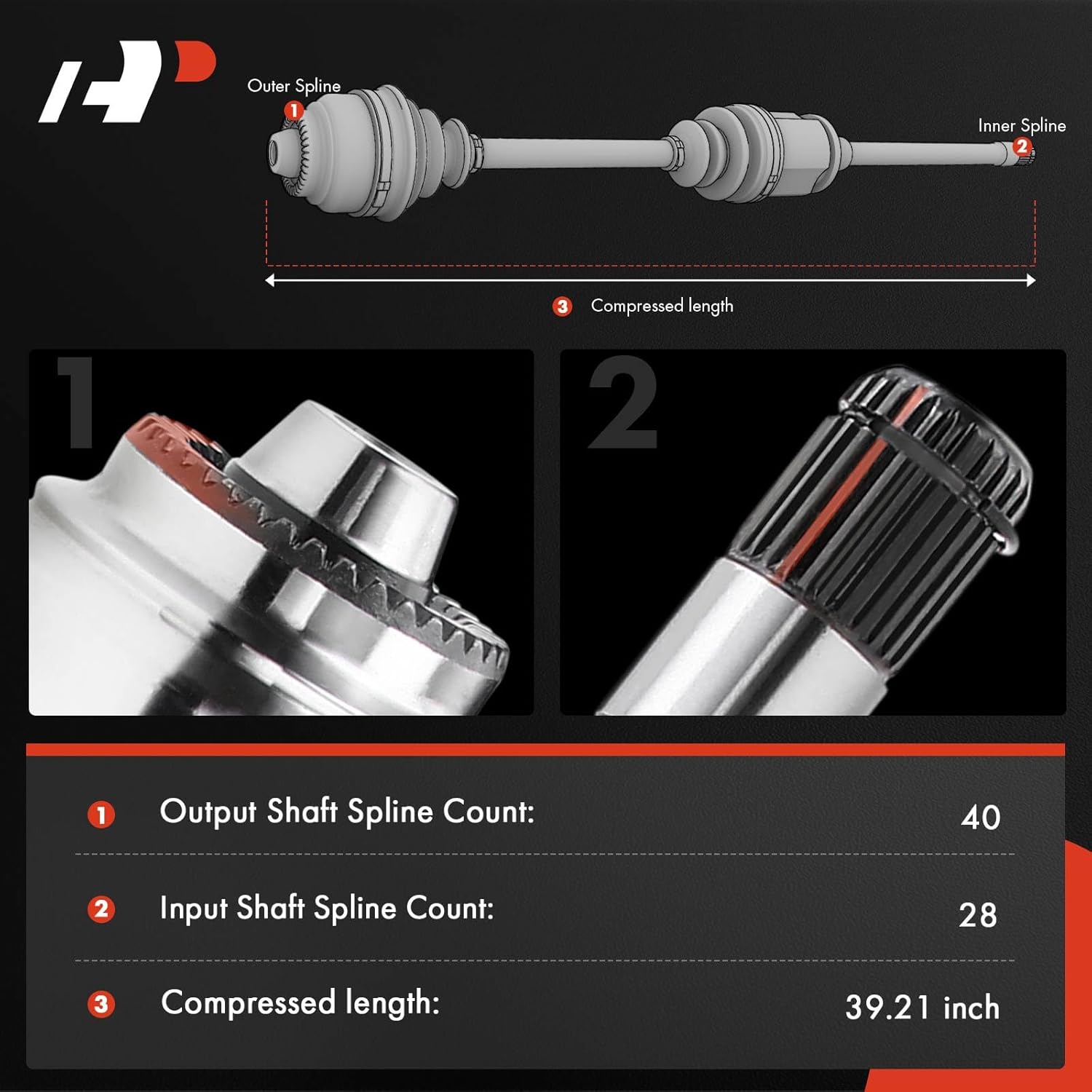 Outer Spline
1
Inner Spline
2

3 Compressed length

1

2

| | | |
|---|---|---|
| 1 | Output Shaft Spline Count: | 40 |
| 2 | Input Shaft Spline Count: | 28 |
| 3 | Compressed length: | 39.21 inch |