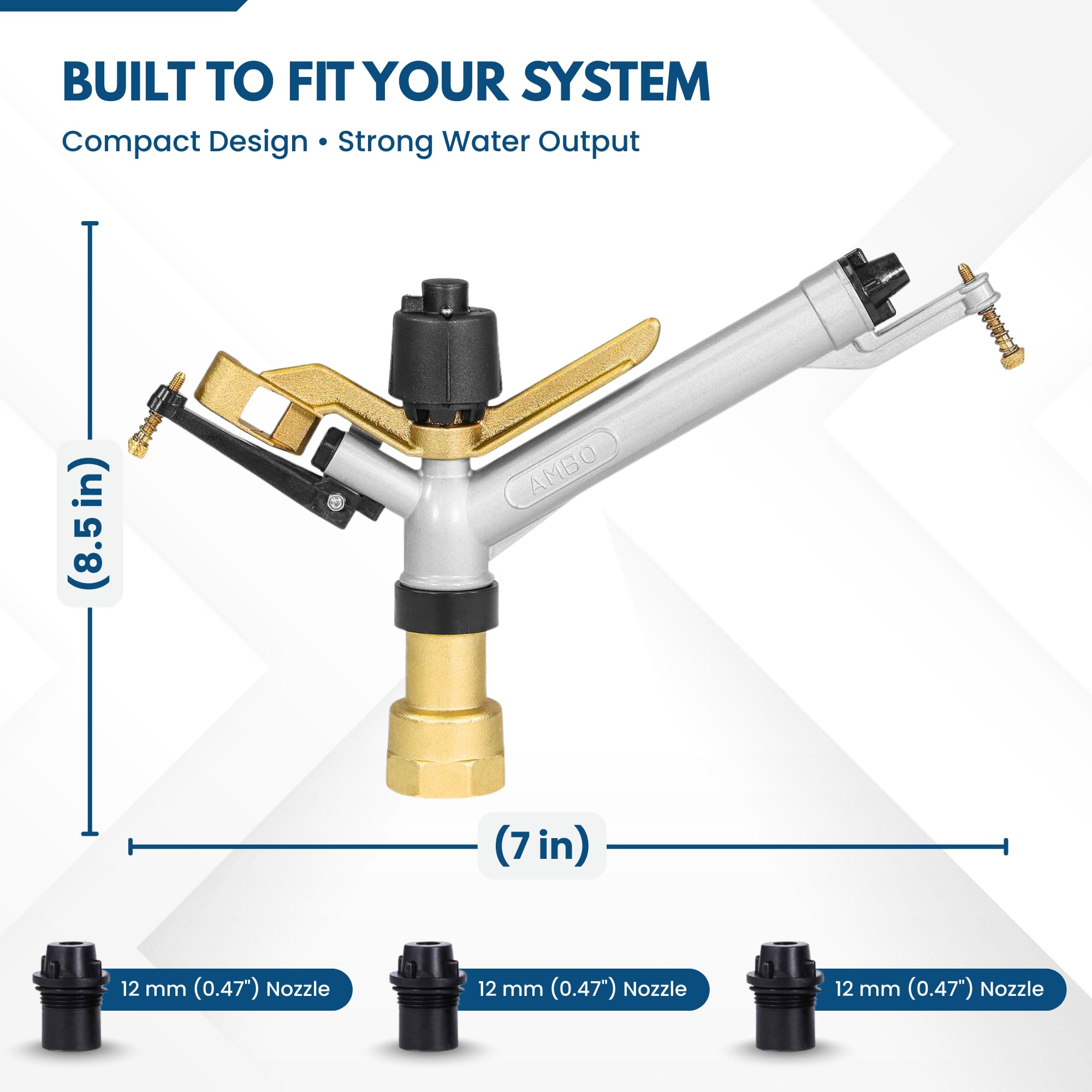 BUILT TO FIT YOUR SYSTEM

Compact Design • Strong Water Output

(8.5 in)

AMBO

(7 in)

12 mm (0.47") Nozzle

12 mm (0.47") Nozzle

12 mm (0.47") Nozzle