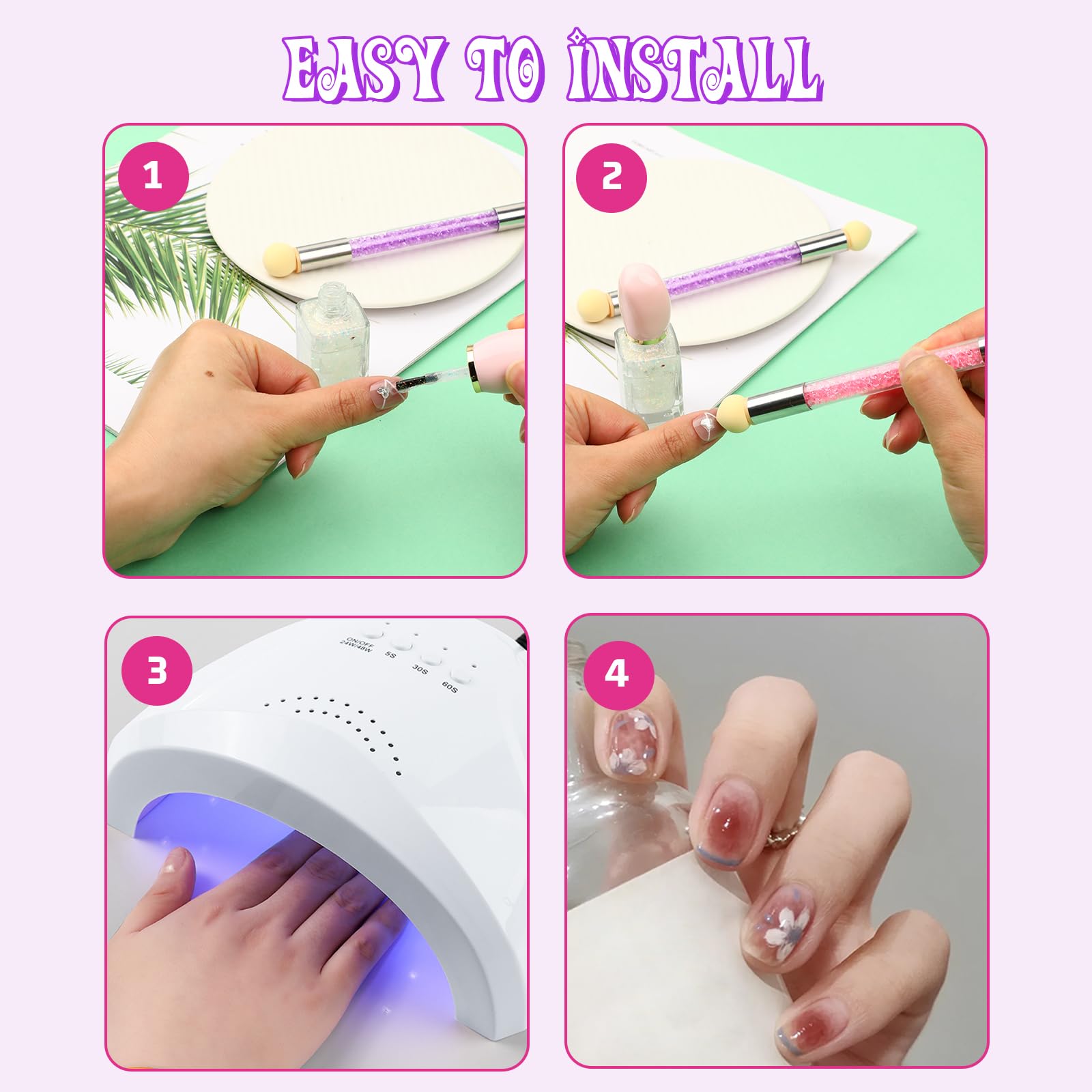 EASY TO INSTALL

1

2

3

ON/OFF 24W/48W

5S

30S

60S

4