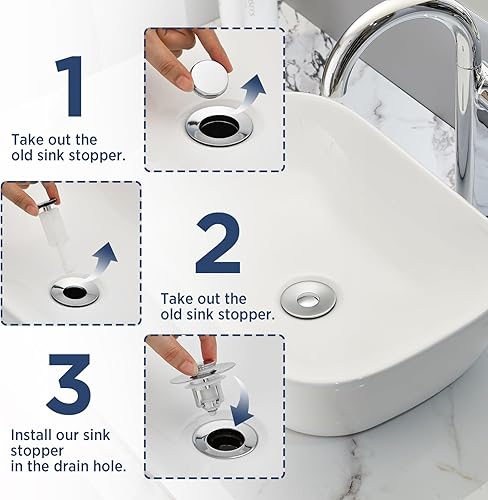 1

Take out the old sink stopper.

2

Take out the old sink stopper.

3

Install our sink stopper in the drain hole.