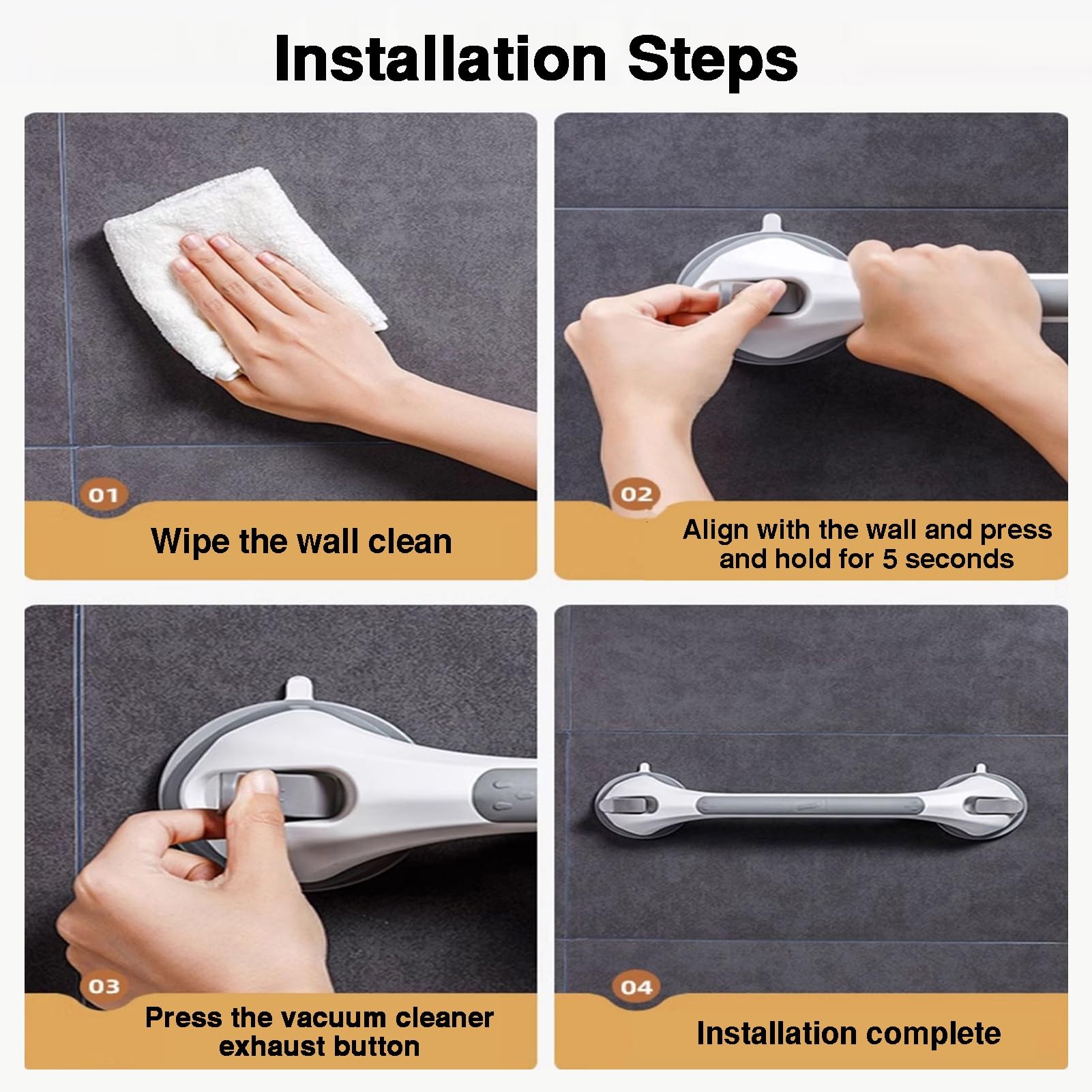 Installation Steps

01

Wipe the wall clean

02

Align with the wall and press and hold for 5 seconds

03

Press the vacuum cleaner exhaust button

04

Installation complete