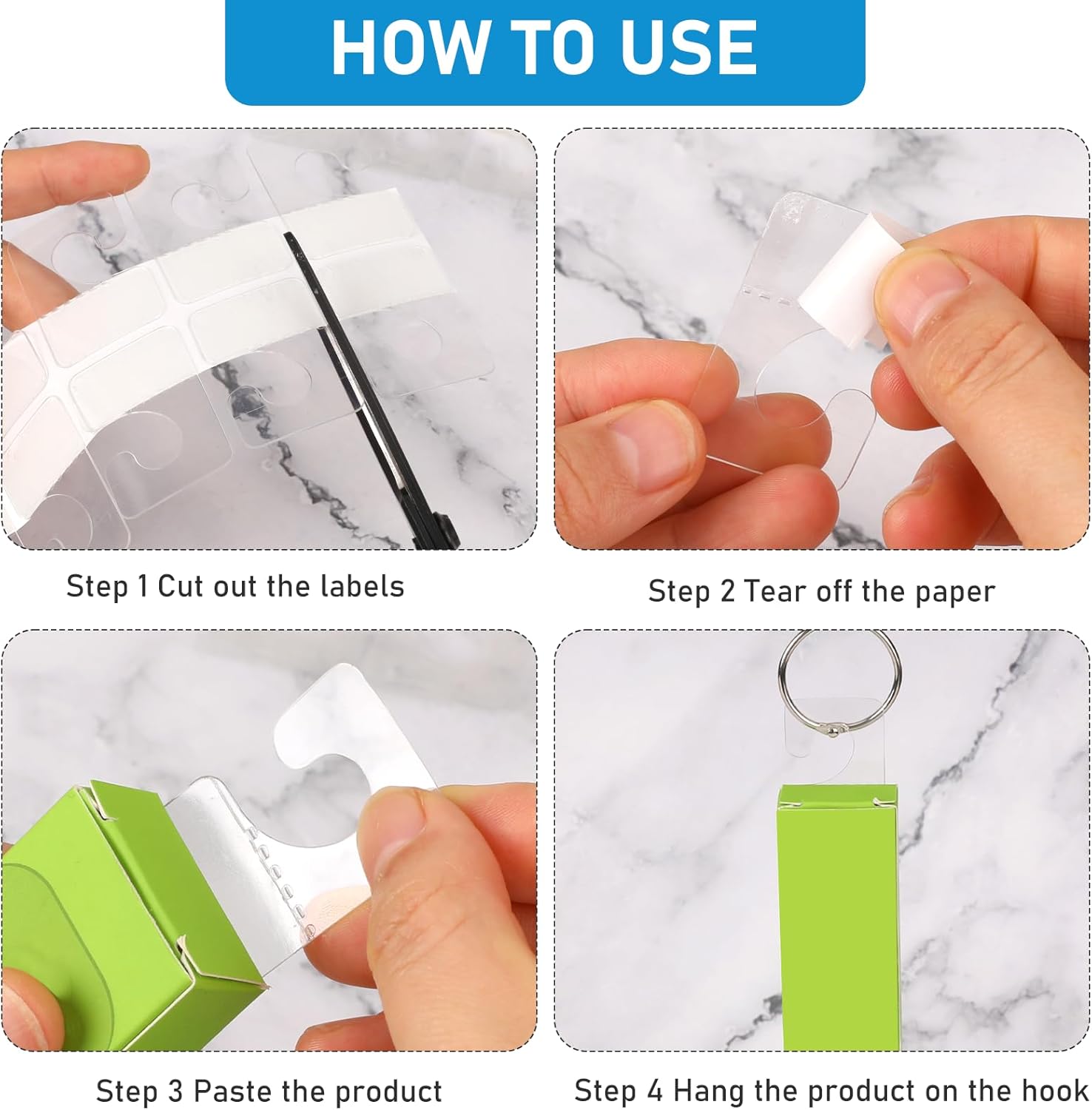 HOW TO USE

Step 1 Cut out the labels

Step 2 Tear off the paper

Step 3 Paste the product

Step 4 Hang the product on the hook