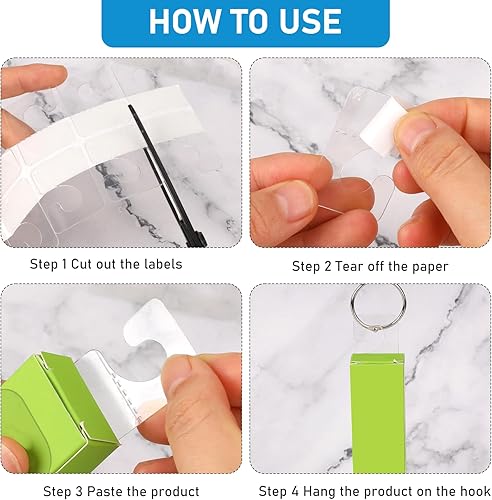 HOW TO USE

Step 1 Cut out the labels

Step 2 Tear off the paper

Step 3 Paste the product

Step 4 Hang the product on the hook