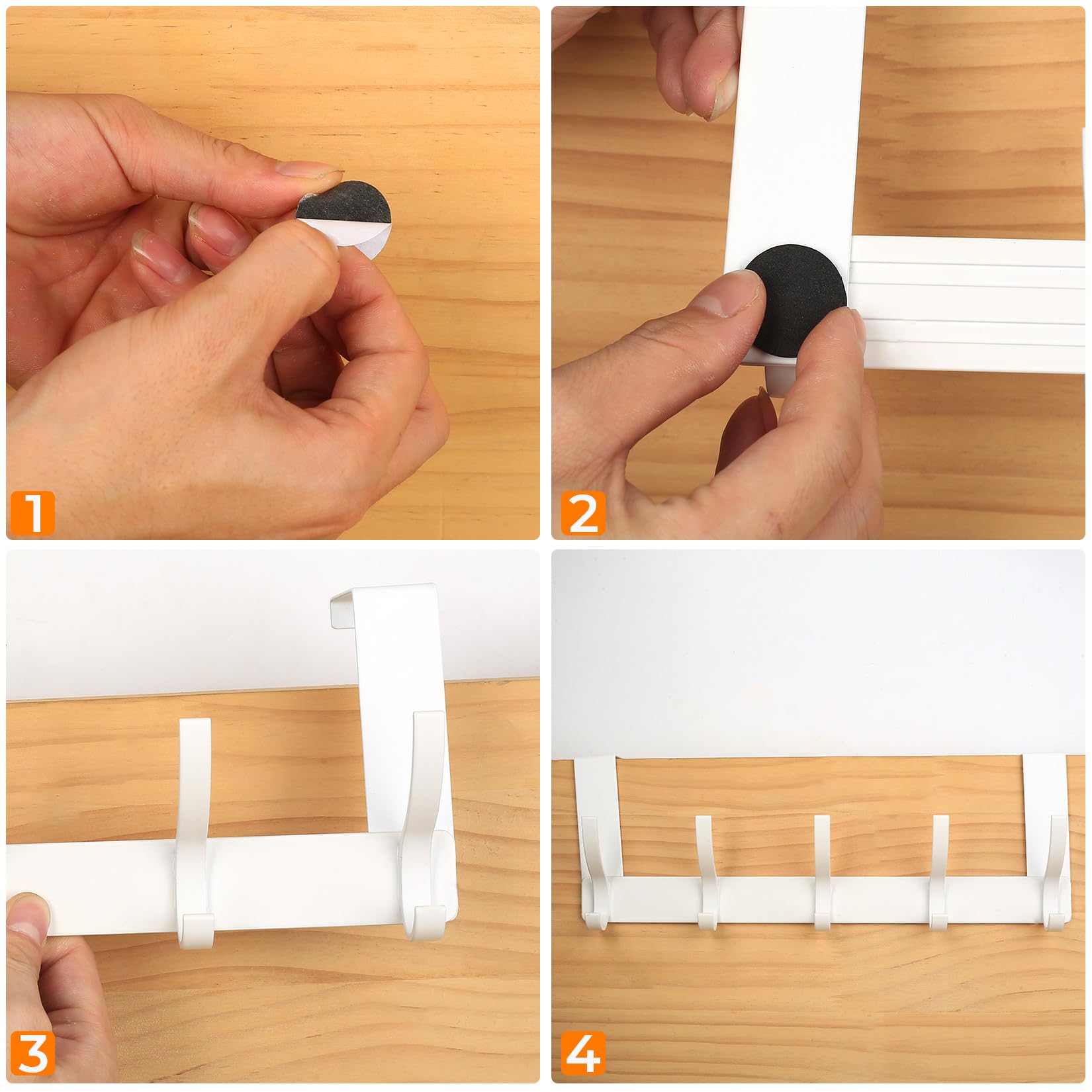 1

2

3

4