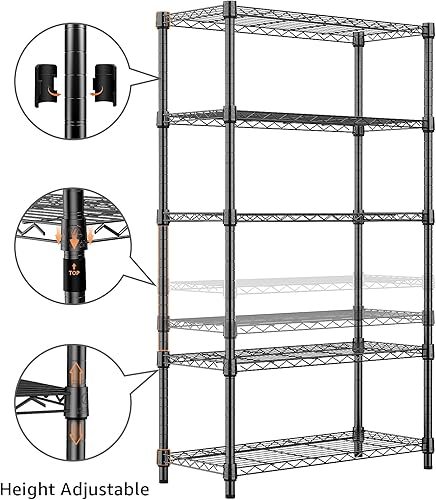 TOP

Height Adjustable