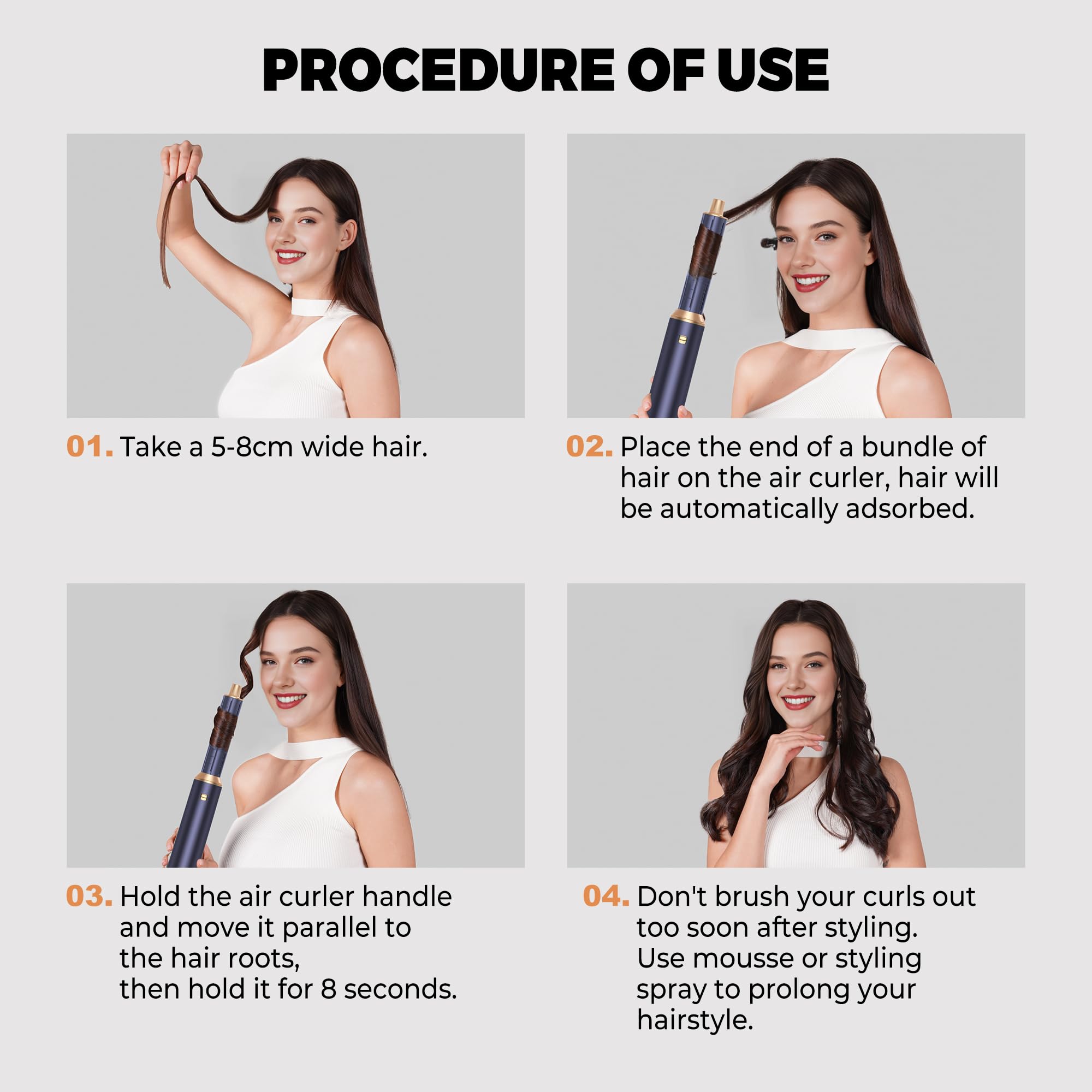 PROCEDURE OF USE

01. Take a 5-8cm wide hair.

02. Place the end of a bundle of hair on the air curler, hair will be automatically adsorbed.

03. Hold the air curler handle and move it parallel to the hair roots,
then hold it for 8 seconds.

04. Don't brush your curls out too soon after styling.
Use mousse or styling spray to prolong your hairstyle.