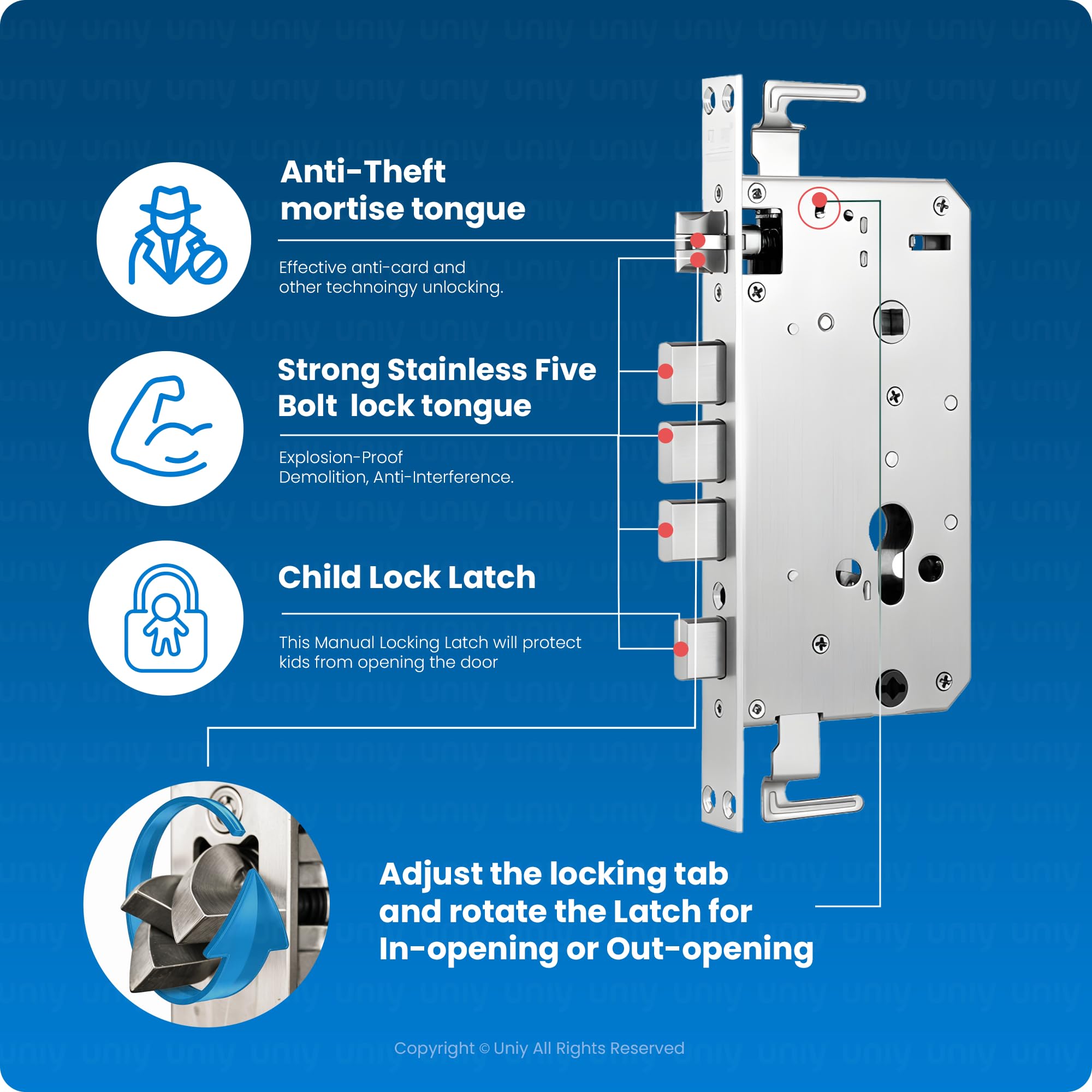 Anti-Theft mortise tongue

Effective anti-card and other technoingy unlocking.

Strong Stainless Five Bolt lock tongue

Explosion-Proof Demolition, Anti-Interference.

Child Lock Latch

This Manual Locking Latch will protect kids from opening the door

Adjust the locking tab and rotate the Latch for In-opening or Out-opening

Copyright © Uniy All Rights Reserved