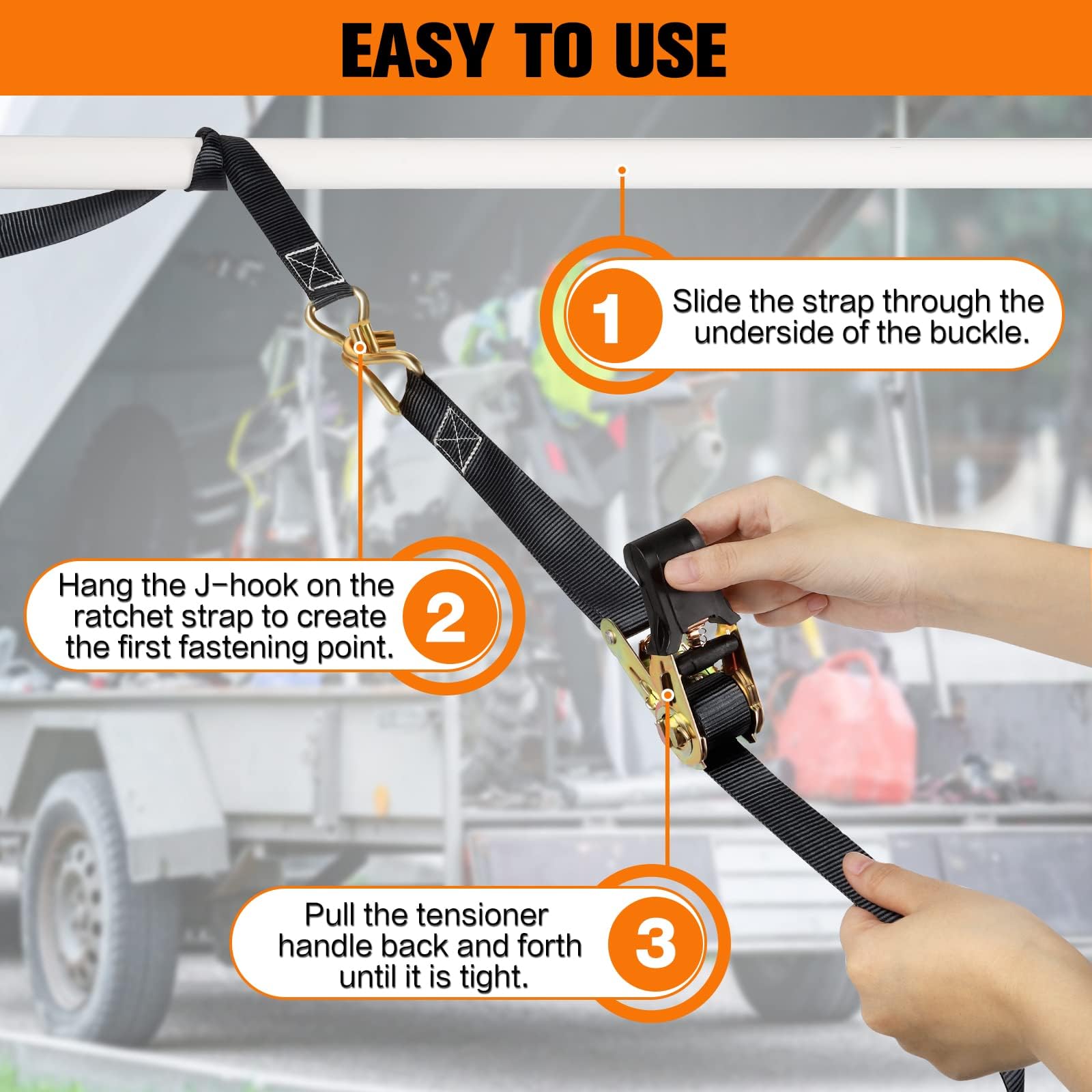 EASY TO USE

1 Slide the strap through the underside of the buckle.

Hang the J-hook on the ratchet strap to create the first fastening point. 2

Pull the tensioner handle back and forth until it is tight. 3