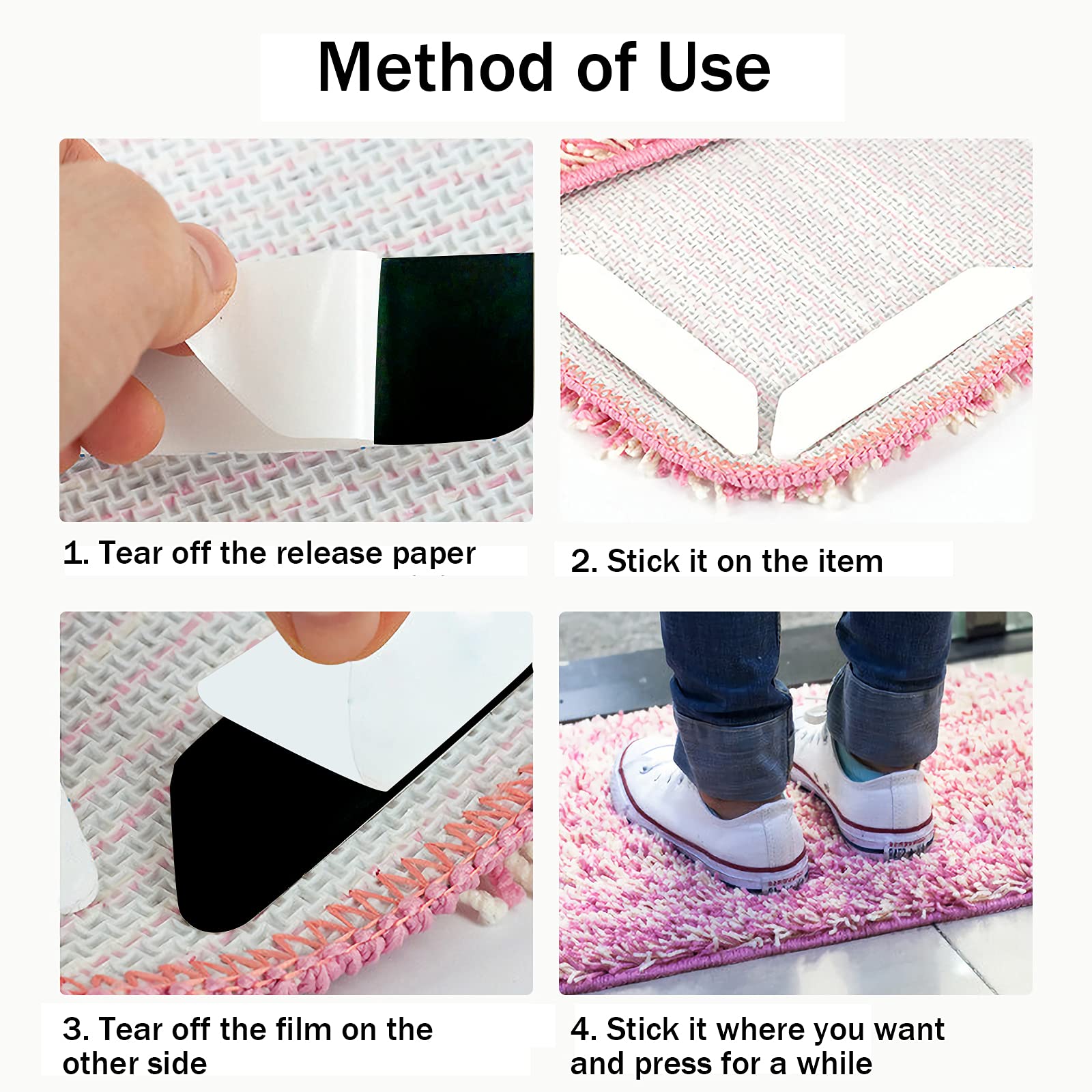 Method of Use

1. Tear off the release paper

2. Stick it on the item

3. Tear off the film on the other side

4. Stick it where you want and press for a while