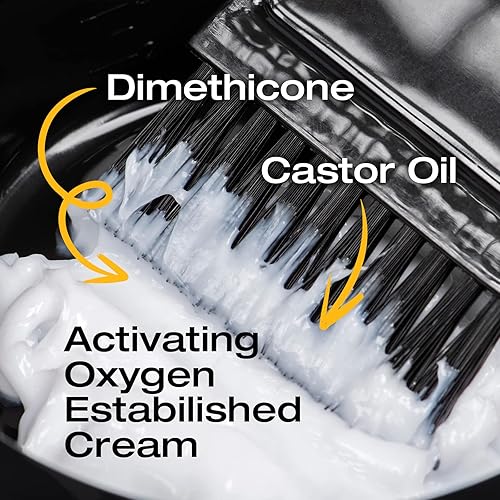 Dimethicone

Castor Oil

Activating Oxygen Estabilished Cream