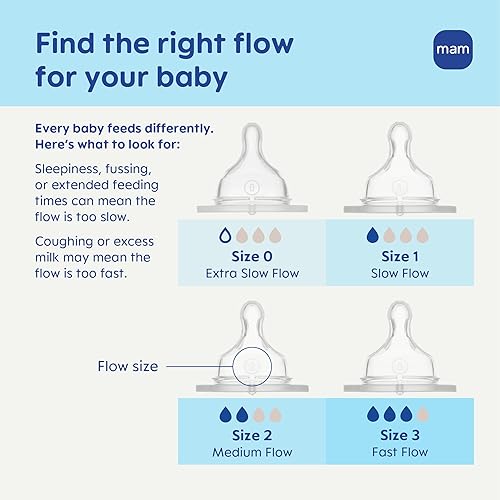 Find the right flow for your baby

mam

Every baby feeds differently. Here's what to look for:

Sleepiness, fussing, or extended feeding times can mean the flow is too slow.

Coughing or excess milk may mean the flow is too fast.

Size 0
Extra Slow Flow

Size 1
Slow Flow

Flow size

Size 2
Medium Flow

Size 3
Fast Flow