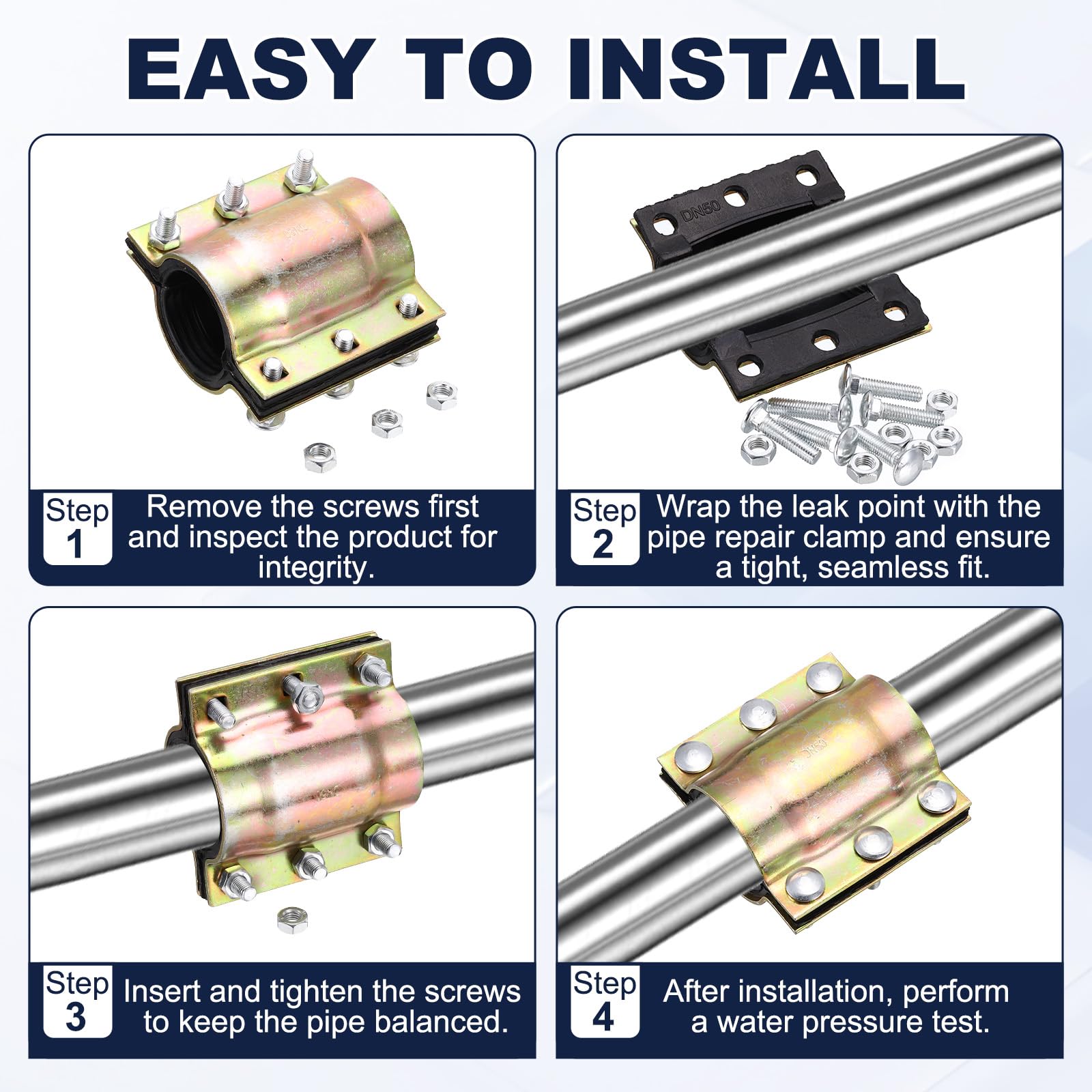 EASY TO INSTALL

DN50

Step 1 Remove the screws first and inspect the product for integrity.

Step 2 Wrap the leak point with the pipe repair clamp and ensure a tight, seamless fit.

Step 3 Insert and tighten the screws to keep the pipe balanced.

Step 4 After installation, perform a water pressure test.