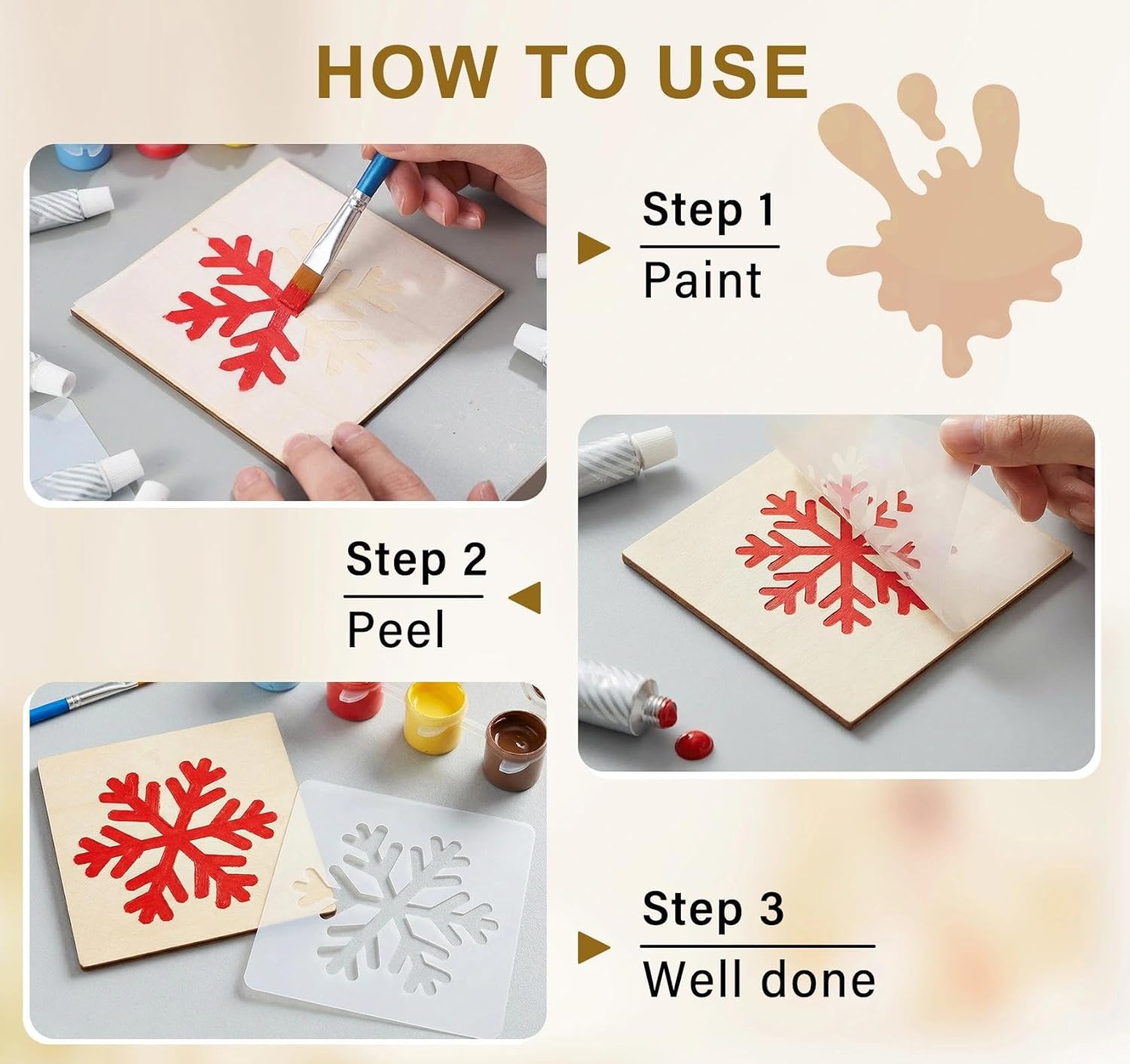 HOW TO USE

Step 1
Paint

Step 2
Peel

Step 3
Well done