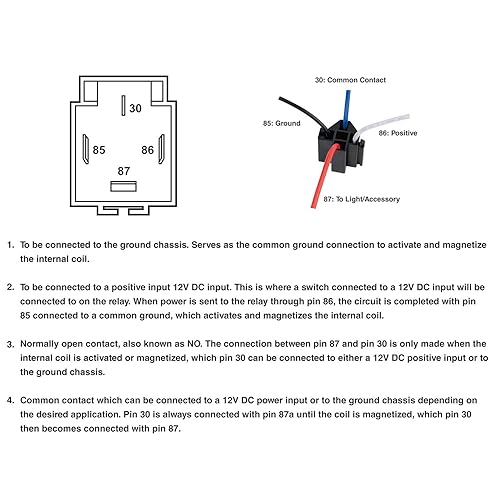 30
85
86
87

30: Common Contact
85: Ground
86: Positive
87: To Light/Accessory

1. To be connected to the ground chassis. Serves as the common ground connection to activate and magnetize the internal coil.

2. To be connected to a positive input 12V DC input. This is where a switch connected to a 12V DC input will be connected to on the relay. When power is sent to the relay through pin 86, the circuit is completed with pin 85 connected to a common ground, which activates and magnetizes the internal coil.

3. Normally open contact, also known as NO. The connection between pin 87 and pin 30 is only made when the internal coil is activated or magnetized, which pin 30 can be connected to either a 12V DC positive input or to the ground chassis.

4. Common contact which can be connected to a 12V DC power input or to the ground chassis depending on the desired application. Pin 30 is always connected with pin 87a until the coil is magnetized, which pin 30 then becomes connected with pin 87.