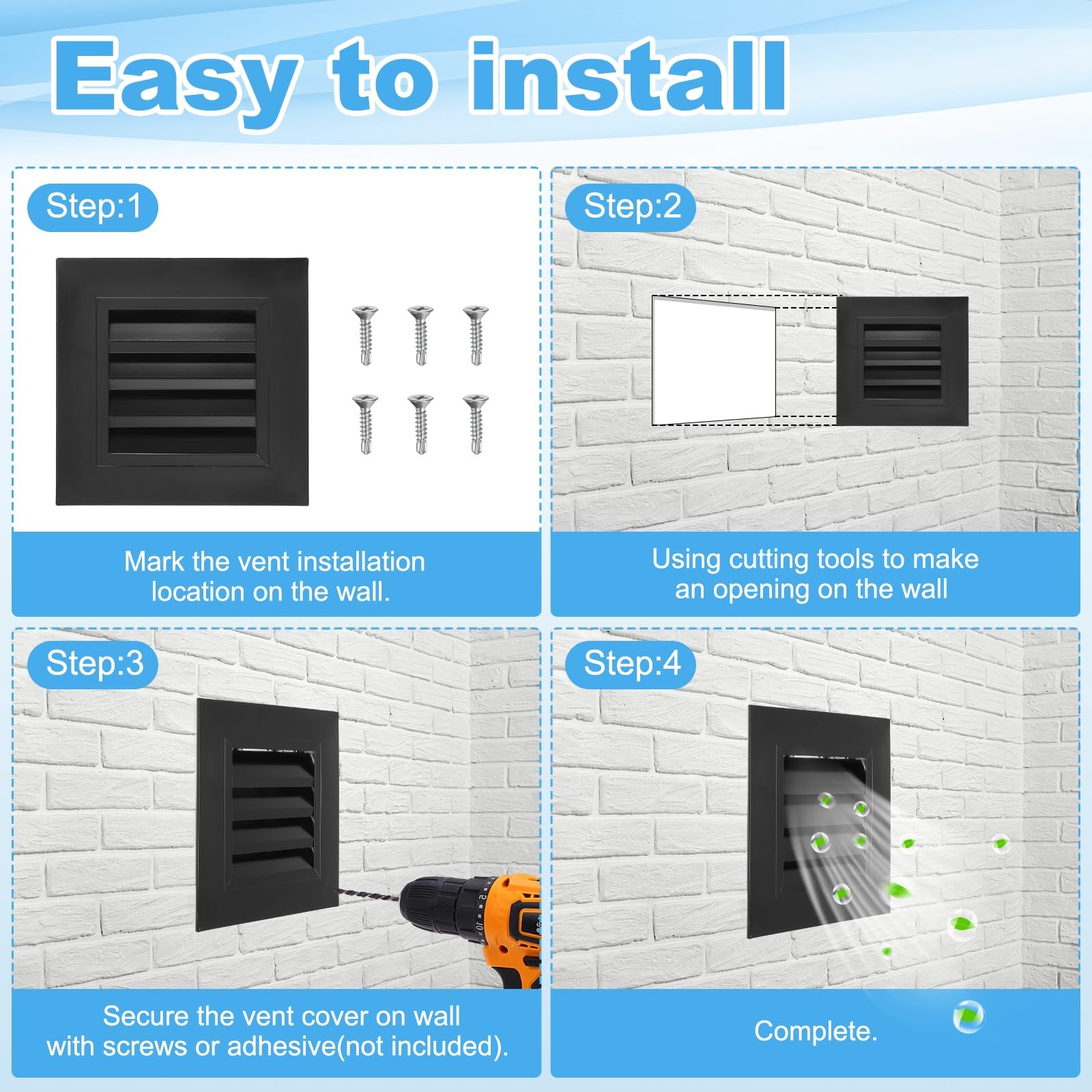 Easy to install

Step:1

Mark the vent installation location on the wall.

Step:2

Using cutting tools to make an opening on the wall

Step:3

Secure the vent cover on wall with screws or adhesive(not included).

Step:4

Complete.