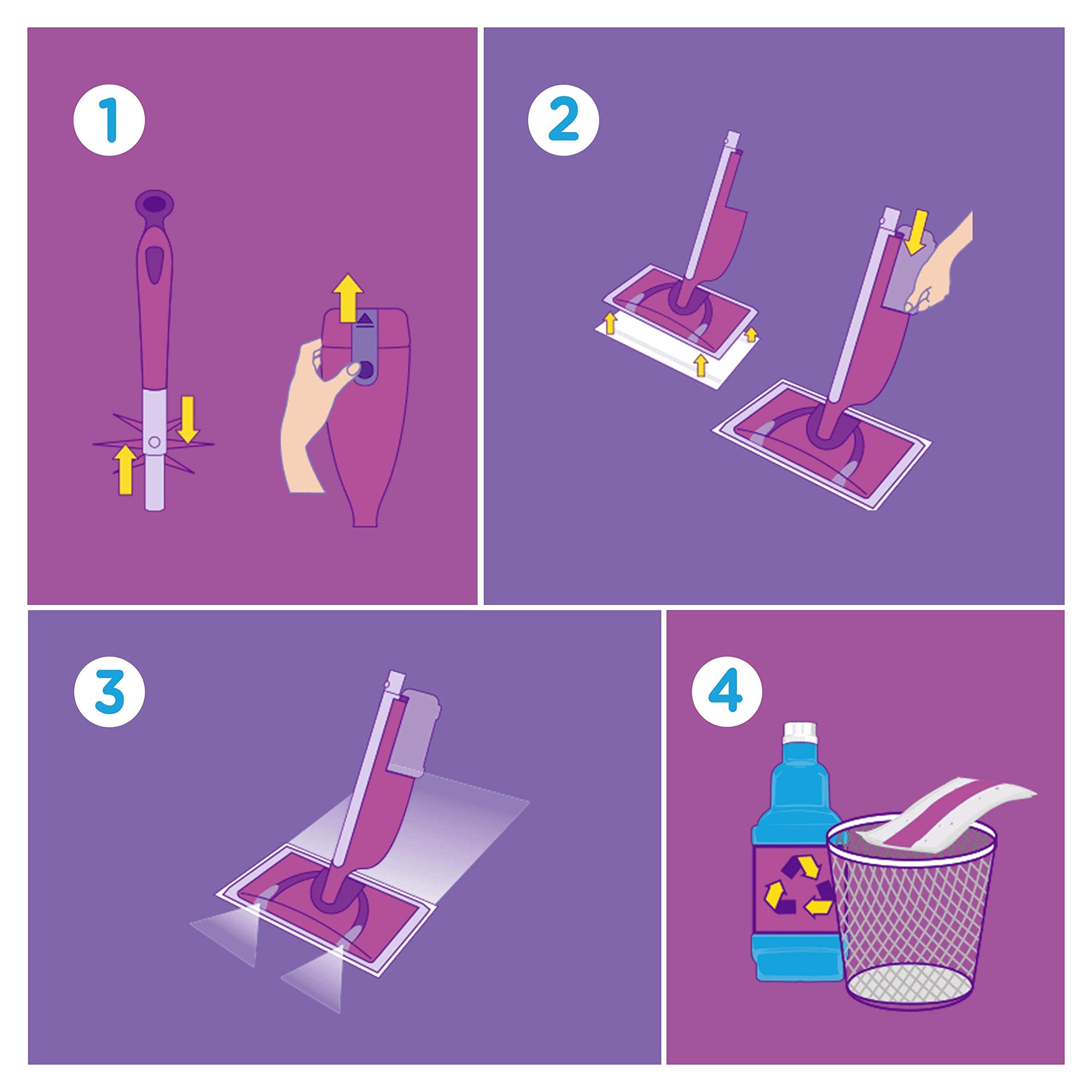 1

2

3

4