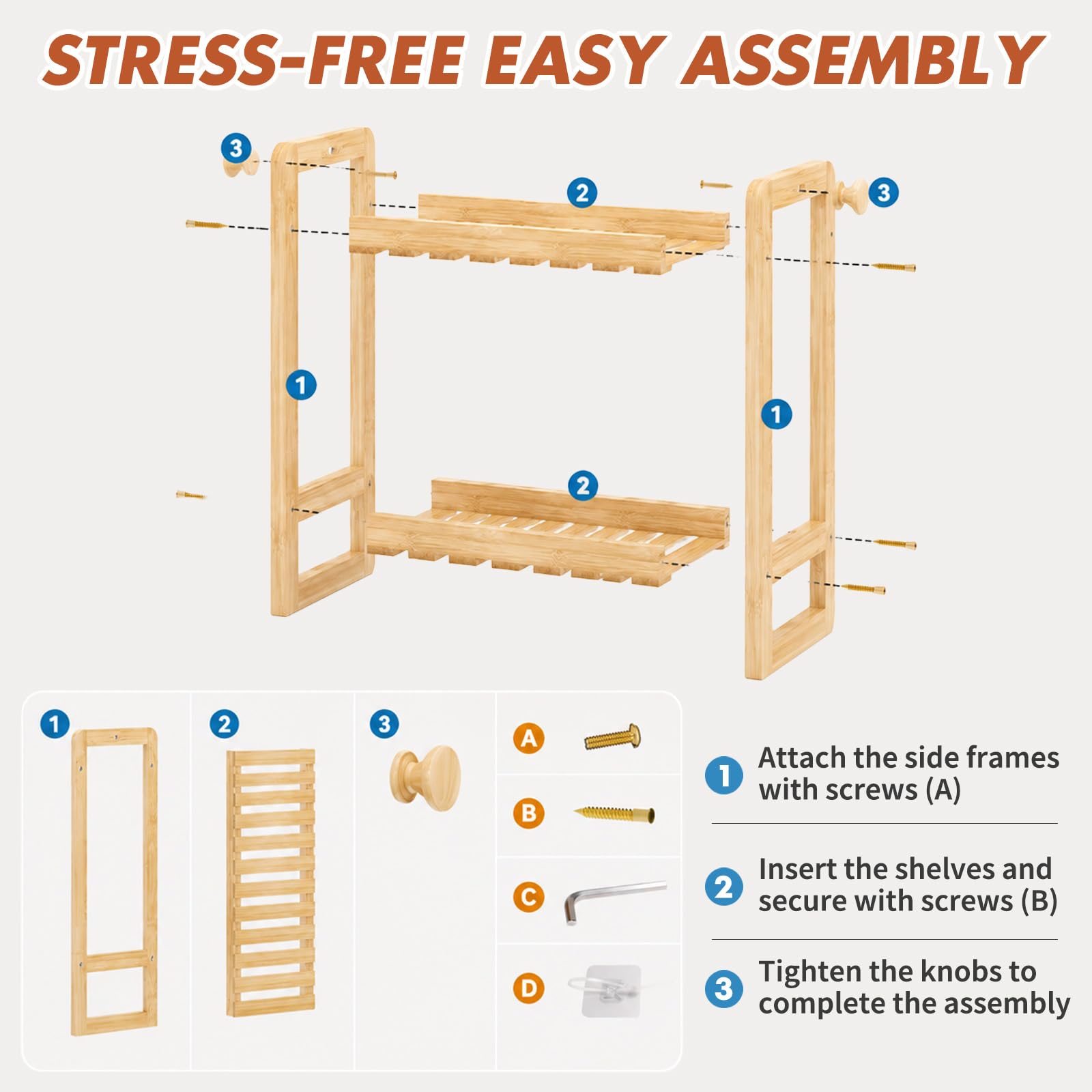 STRESS-FREE EASY ASSEMBLY

3

2

3

1

1

2

1

2

3

A

B

C

D

1 Attach the side frames with screws (A)

2 Insert the shelves and secure with screws (B)

3 Tighten the knobs to complete the assembly