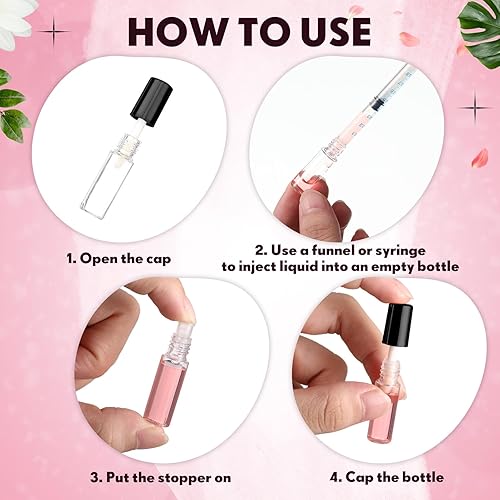 HOW TO USE

1. Open the cap

2. Use a funnel or syringe to inject liquid into an empty bottle

3. Put the stopper on

4. Cap the bottle