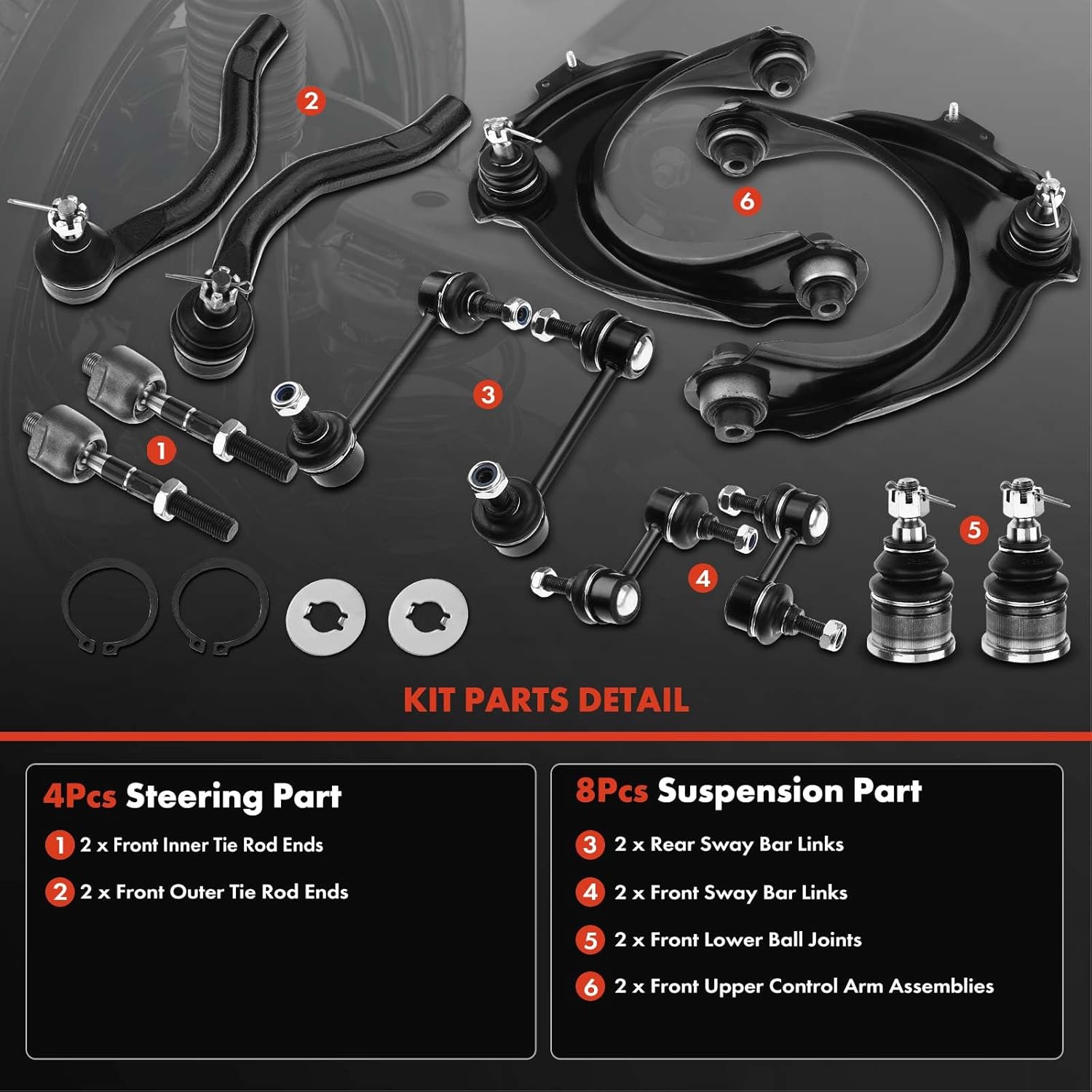 2

6

3

1

5

4

KIT PARTS DETAIL

4Pcs Steering Part

1 2 x Front Inner Tie Rod Ends

2 2 x Front Outer Tie Rod Ends

8Pcs Suspension Part

3 2 x Rear Sway Bar Links

4 2 x Front Sway Bar Links

5 2 x Front Lower Ball Joints

6 2 x Front Upper Control Arm Assemblies