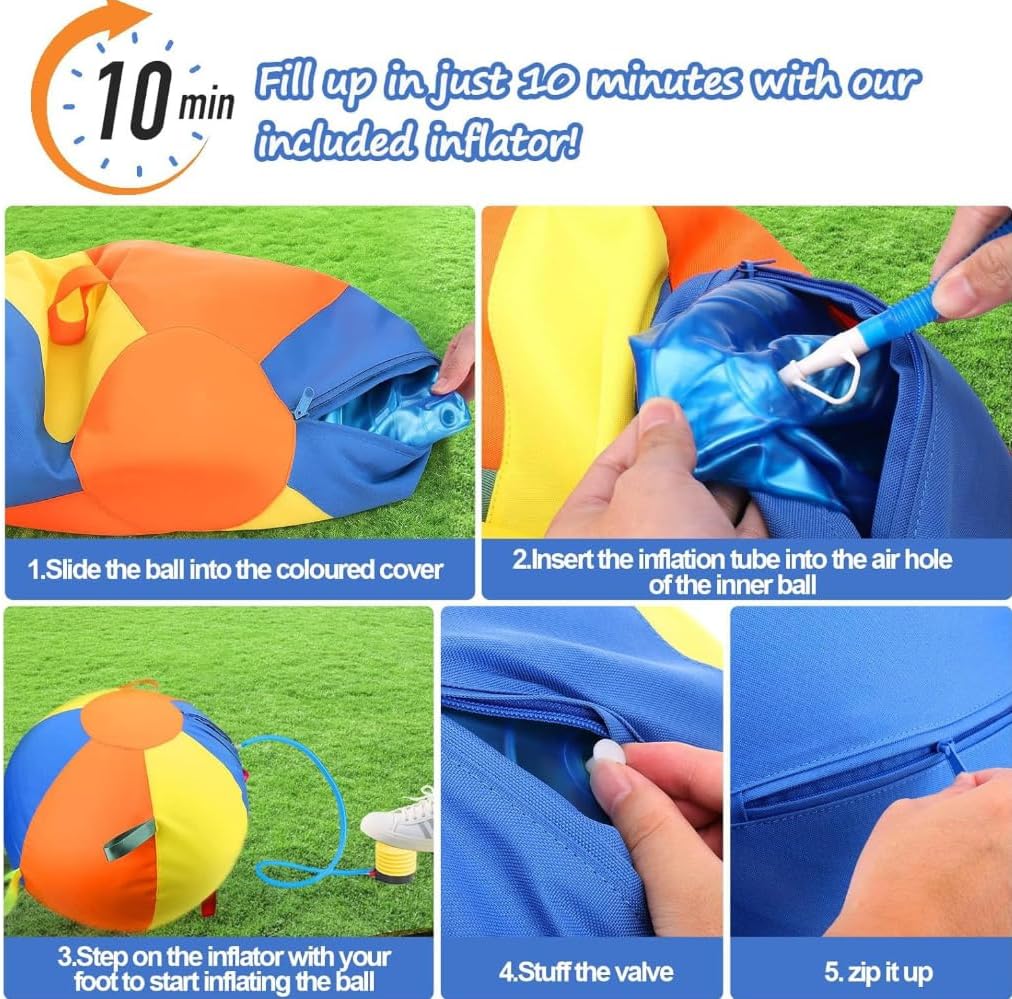 10 min

Fill up in just 10 minutes with our included inflator!

1.Slide the ball into the coloured cover

2.Insert the inflation tube into the air hole of the inner ball

3.Step on the inflator with your foot to start inflating the ball

4.Stuff the valve

5. zip it up